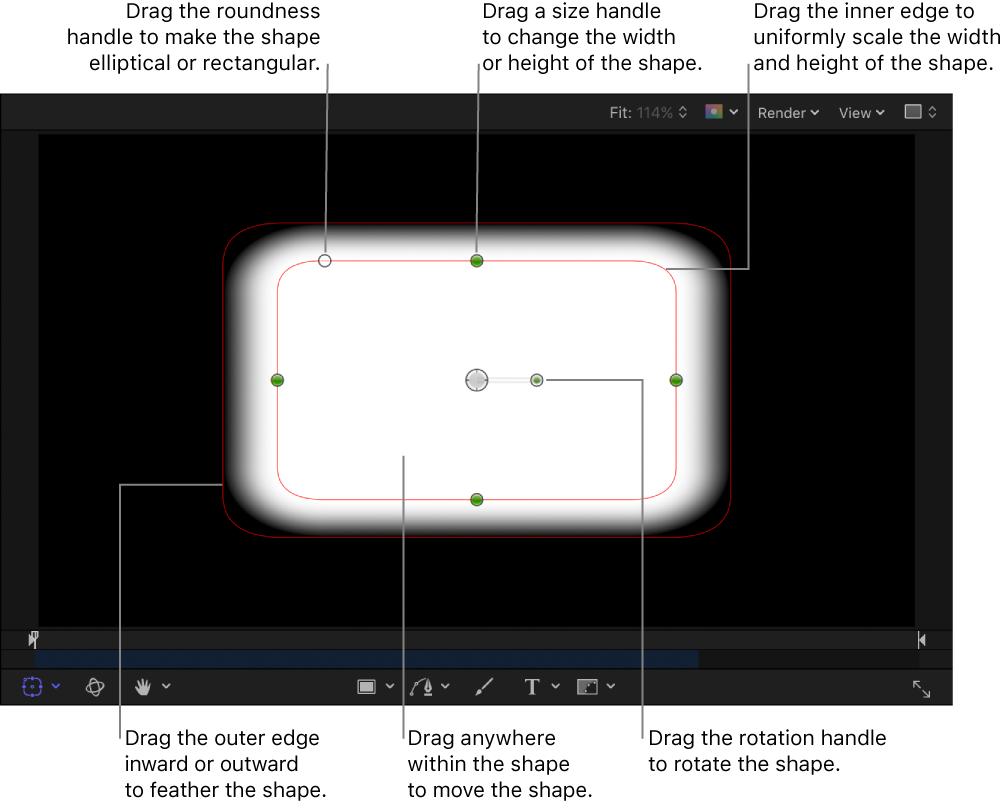 Drag the roundness handle to make the shape elliptical or rectangular.

Drag a size handle to change the width or height of the shape.

Drag the inner edge to uniformly scale the width and height of the shape.

Fit: 114%

Render

View

T

Drag the outer edge inward or outward to feather the shape.

Drag anywhere within the shape to move the shape.

Drag the rotation handle to rotate the shape.