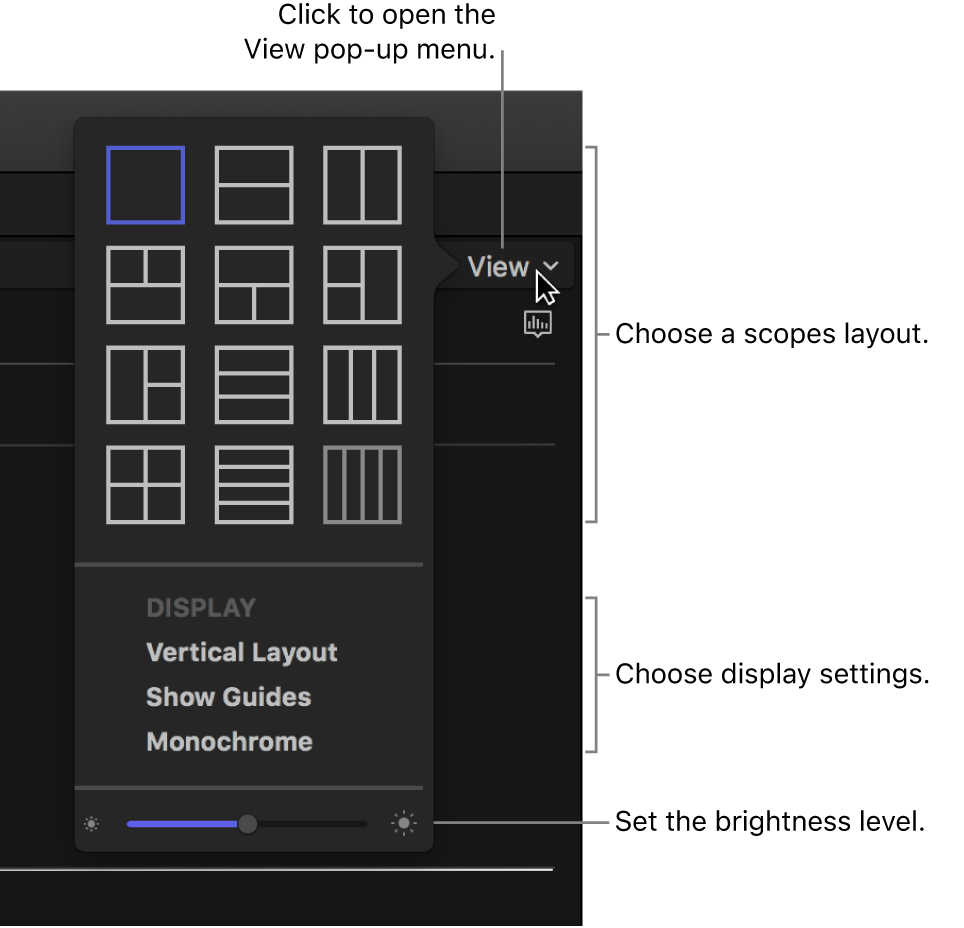 Click to open the View pop-up menu.

View

Choose a scopes layout.

DISPLAY
Vertical Layout
Show Guides
Monochrome

Choose display settings.

Set the brightness level.