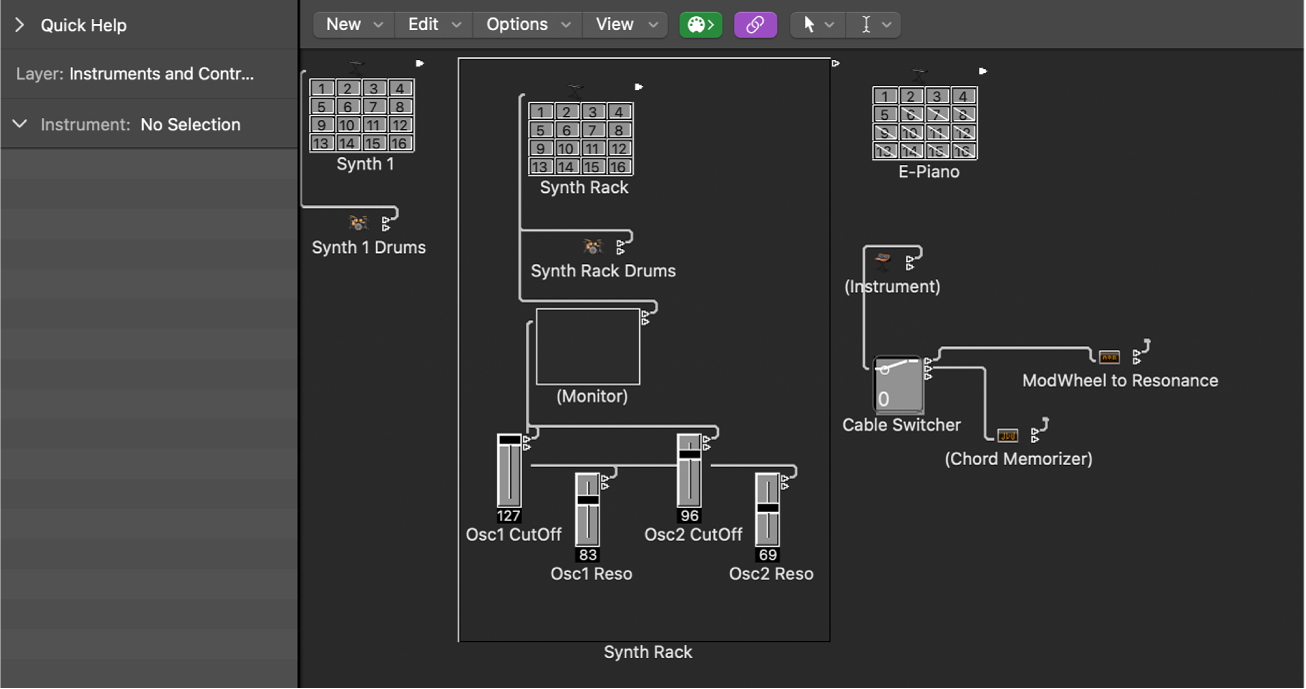 Quick Help

Layer: Instruments and Contr...

Instrument: No Selection

New Edit Options View

| 1 | 2 | 3 | 4 |
|---|---|---|---|
| 5 | 6 | 7 | 8 |
| 9 | 10 | 11 | 12 |
| 13 | 14 | 15 | 16 |

Synth 1

Synth 1 Drums

| 1 | 2 | 3 | 4 |
|---|---|---|---|
| 5 | 6 | 7 | 8 |
| 9 | 10 | 11 | 12 |
| 13 | 14 | 15 | 16 |

Synth Rack

Synth Rack Drums

(Monitor)

127
Osc1 CutOff

83
Osc1 Reso

96
Osc2 CutOff

69
Osc2 Reso

Synth Rack

| 1 | 2 | 3 | 4 |
|---|---|---|---|
| 5 | 6 | 7 | 8 |
| 9 | 10 | 11 | 12 |
| 13 | 14 | 15 | 16 |

E-Piano

(Instrument)

0
Cable Switcher

ModWheel to Resonance

(Chord Memorizer)