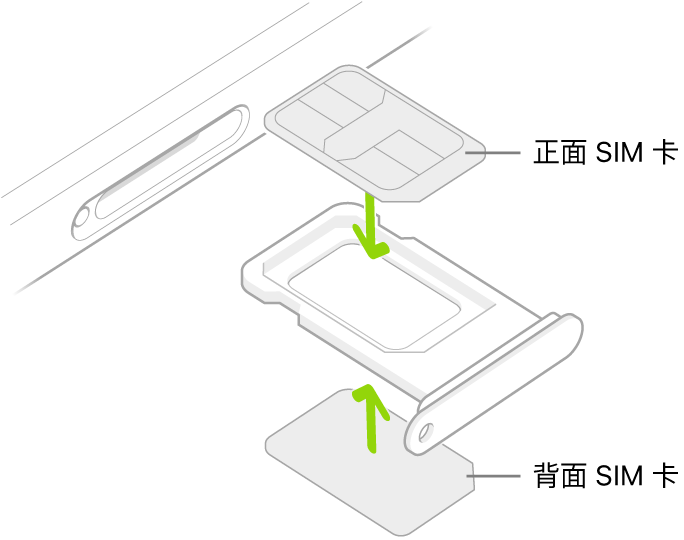 正面 SIM 卡

背面 SIM 卡