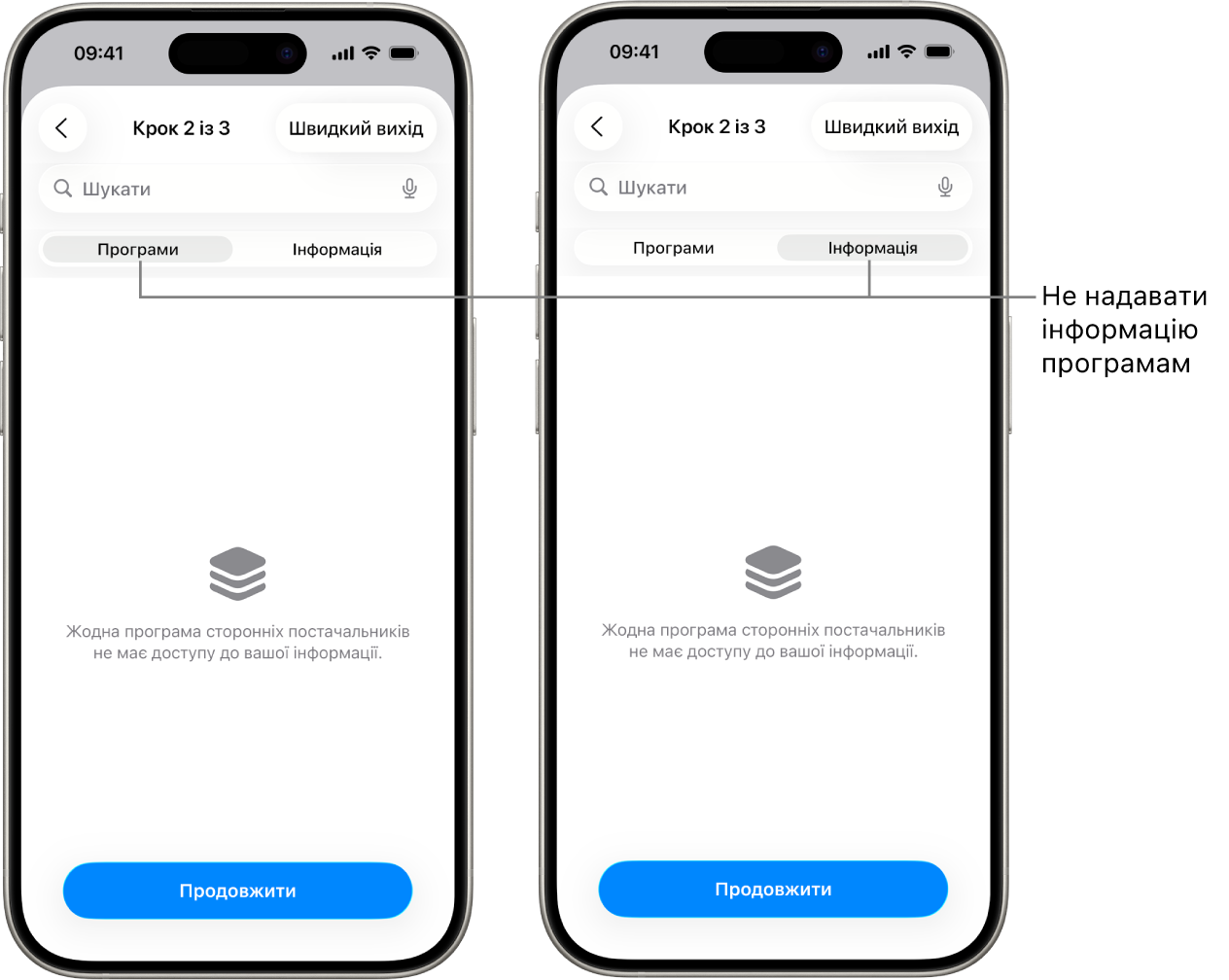 09:41

Крок 2 із 3

Швидкий вихід

Шукати

Програми

Інформація

Жодна програма сторонніх постачальників не має доступу до вашої інформації.

Продовжити

09:41

Крок 2 із 3

Швидкий вихід

Шукати

Програми

Інформація

Жодна програма сторонніх постачальників не має доступу до вашої інформації.

Продовжити

Не надавати інформацію програмам