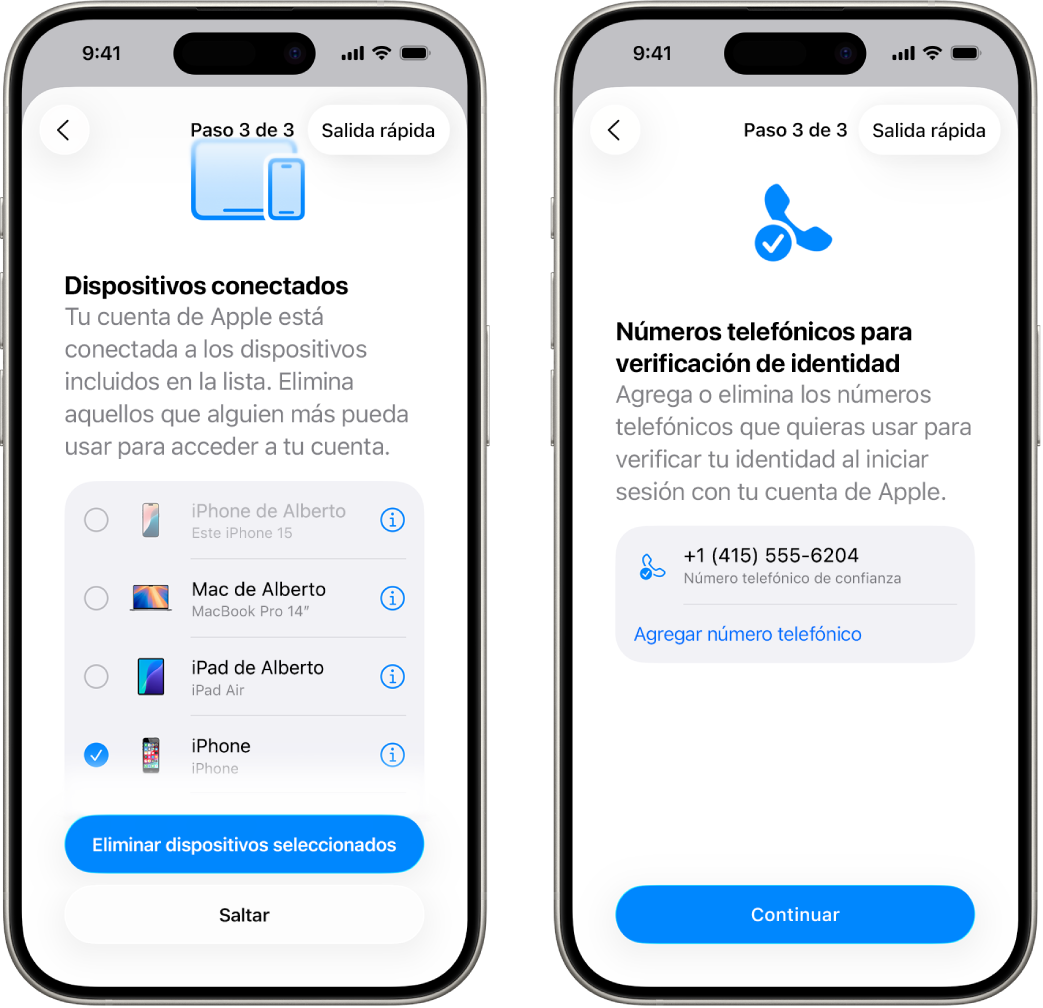 9:41

Paso 3 de 3

Salida rápida

Dispositivos conectados

Tu cuenta de Apple está conectada a los dispositivos incluidos en la lista. Elimina aquellos que alguien más pueda usar para acceder a tu cuenta.

iPhone de Alberto
Este iPhone 15

Mac de Alberto
MacBook Pro 14"

iPad de Alberto
iPad Air

iPhone
iPhone

Eliminar dispositivos seleccionados

Saltar

9:41

Paso 3 de 3

Salida rápida

Números telefónicos para verificación de identidad

Agrega o elimina los números telefónicos que quieras usar para verificar tu identidad al iniciar sesión con tu cuenta de Apple.

+1 (415) 555-6204
Número telefónico de confianza

Agregar número telefónico

Continuar