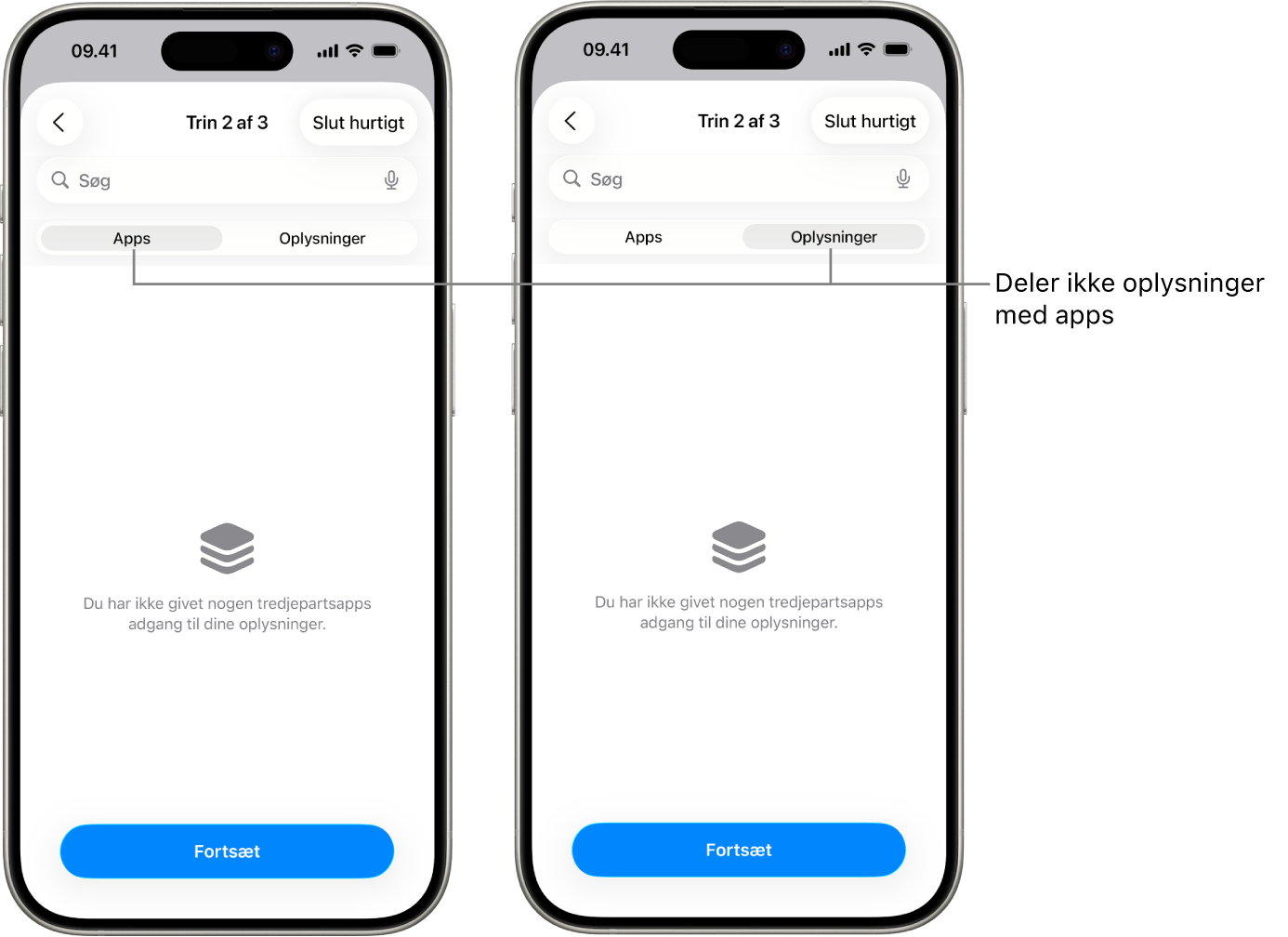 09.41

Trin 2 af 3

Slut hurtigt

Søg

Apps

Oplysninger

Du har ikke givet nogen tredjepartsapps adgang til dine oplysninger.

Fortsæt

09.41

Trin 2 af 3

Slut hurtigt

Søg

Apps

Oplysninger

Du har ikke givet nogen tredjepartsapps adgang til dine oplysninger.

Fortsæt

Deler ikke oplysninger med apps