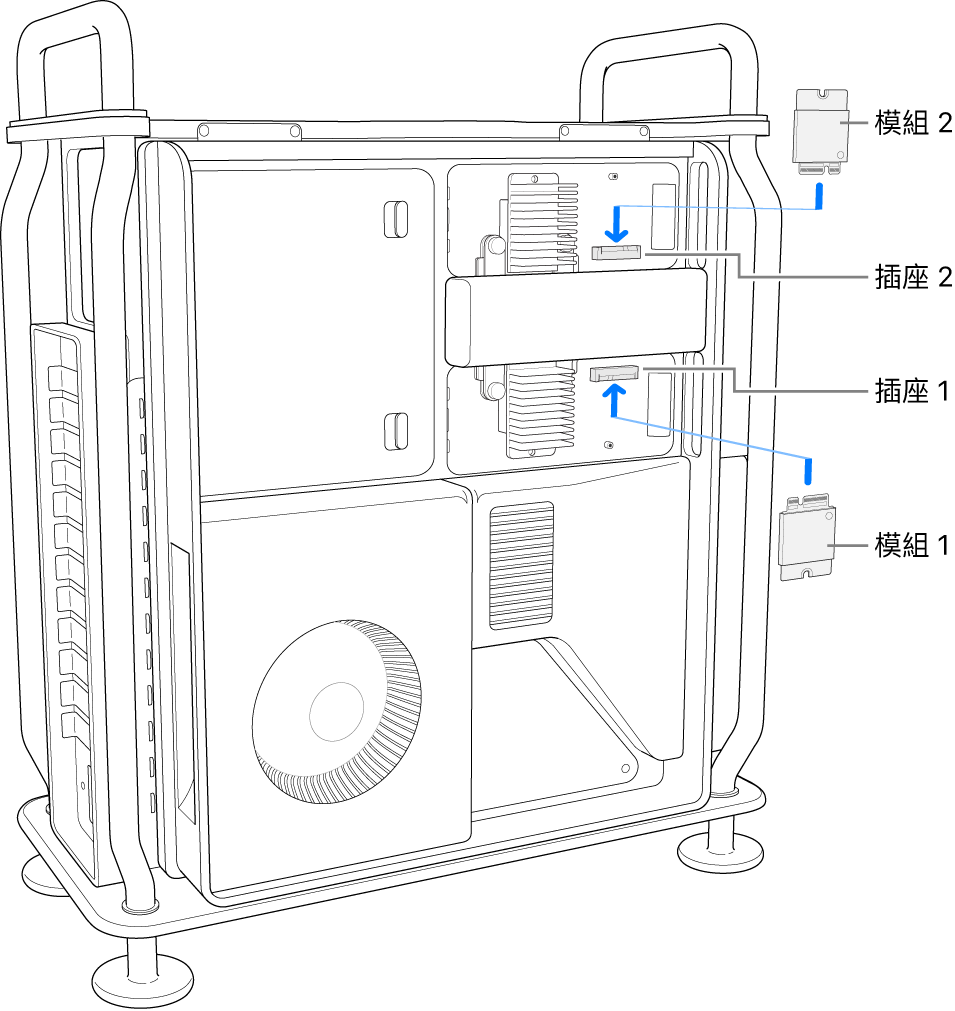 模組 2

插座 2

插座 1

模組 1