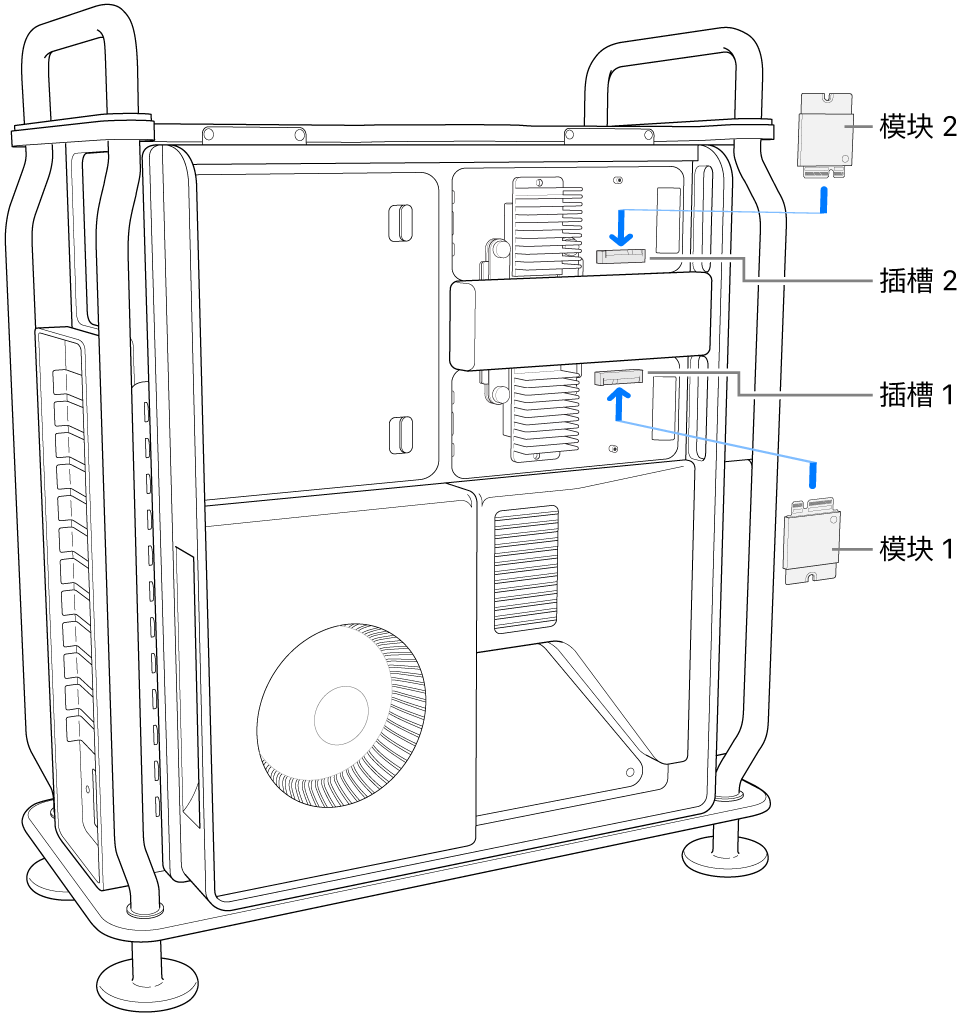 模块 2

插槽 2

插槽 1

模块 1