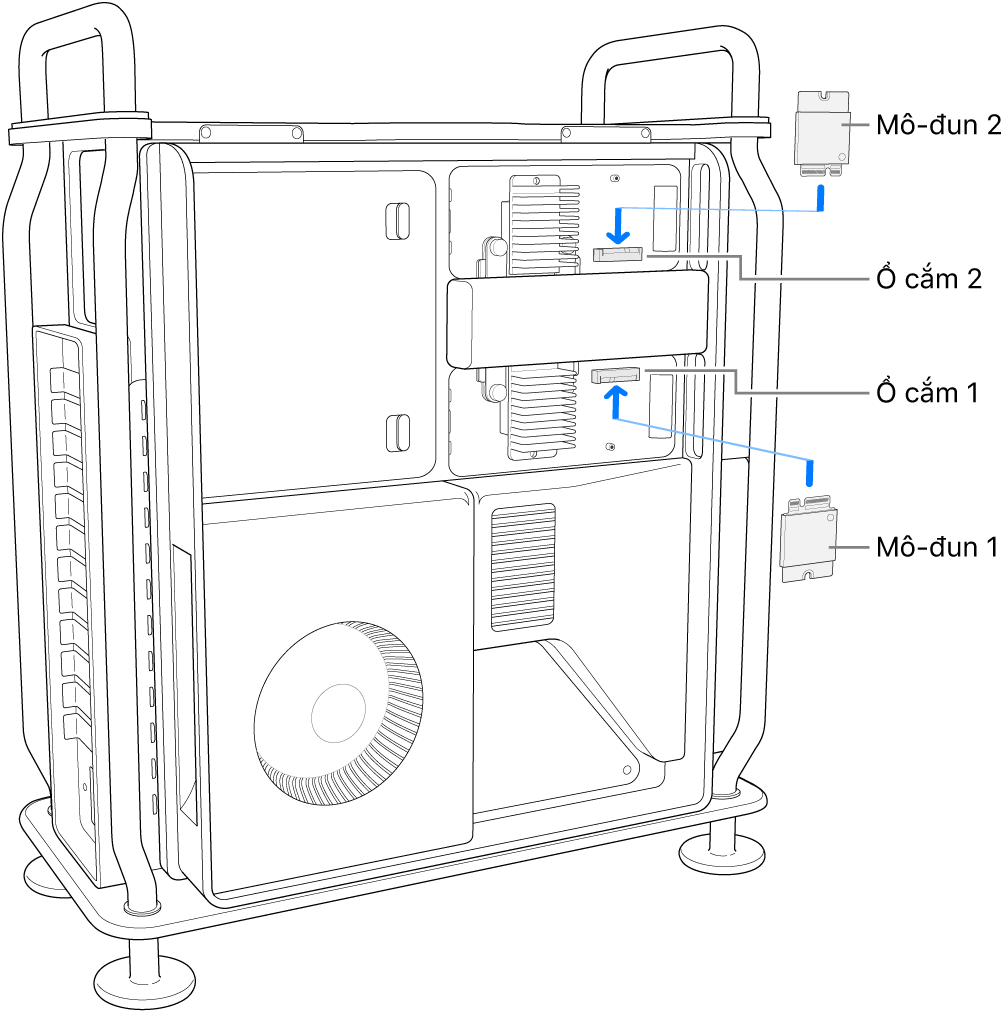 Mô-đun 2

Ổ cắm 2

Ổ cắm 1

Mô-đun 1