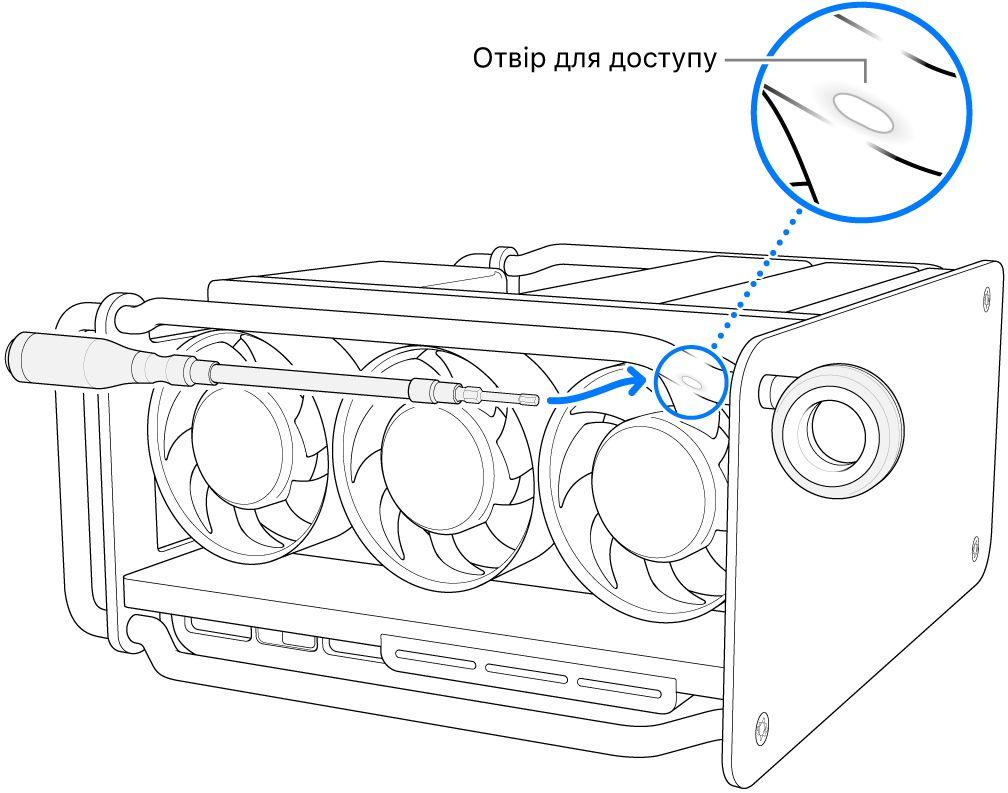 Отвір для доступу