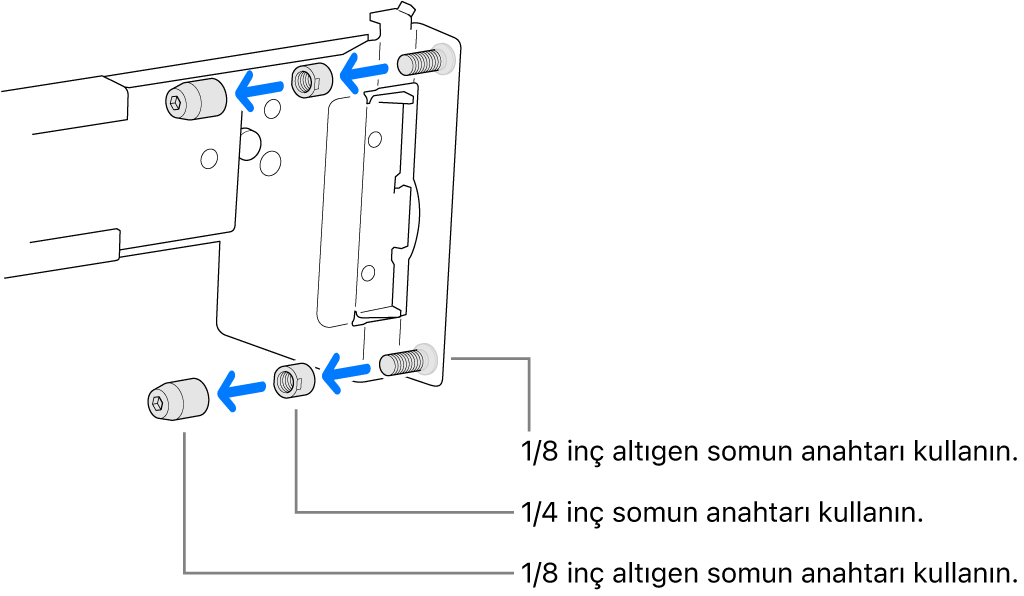 1/8 inç altıgen somun anahtarı kullanın.

1/4 inç somun anahtarı kullanın.

1/8 inç altıgen somun anahtarı kullanın.