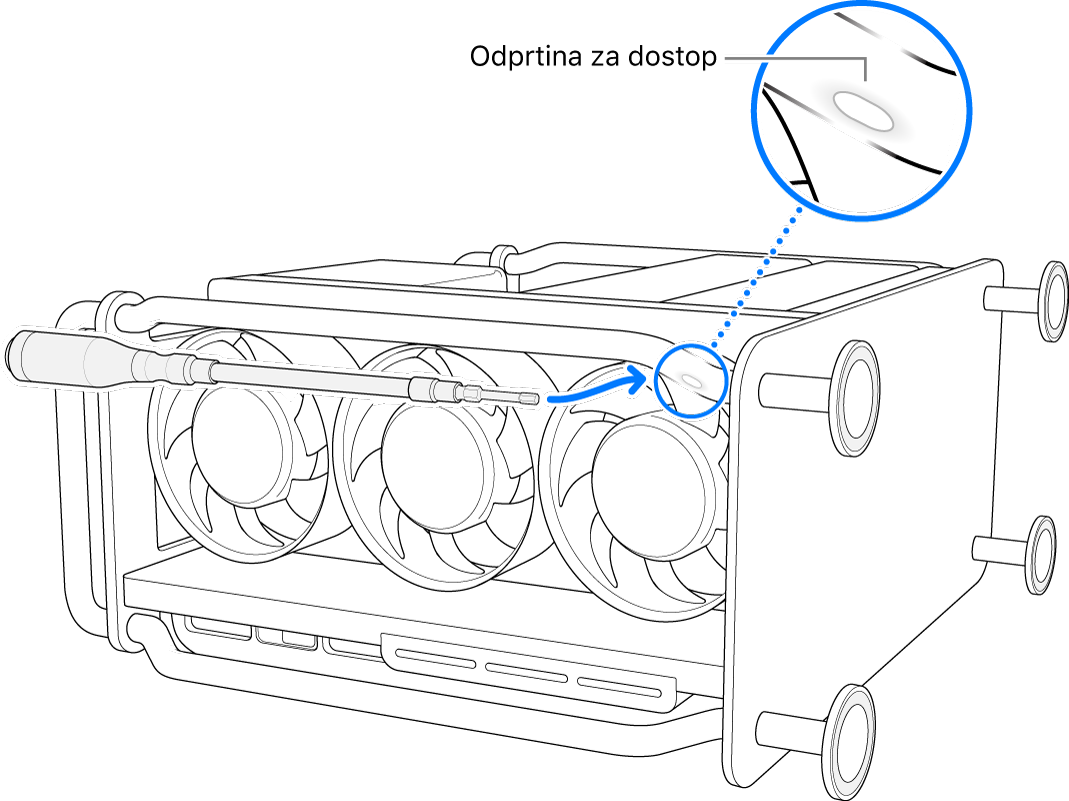 Odprtina za dostop