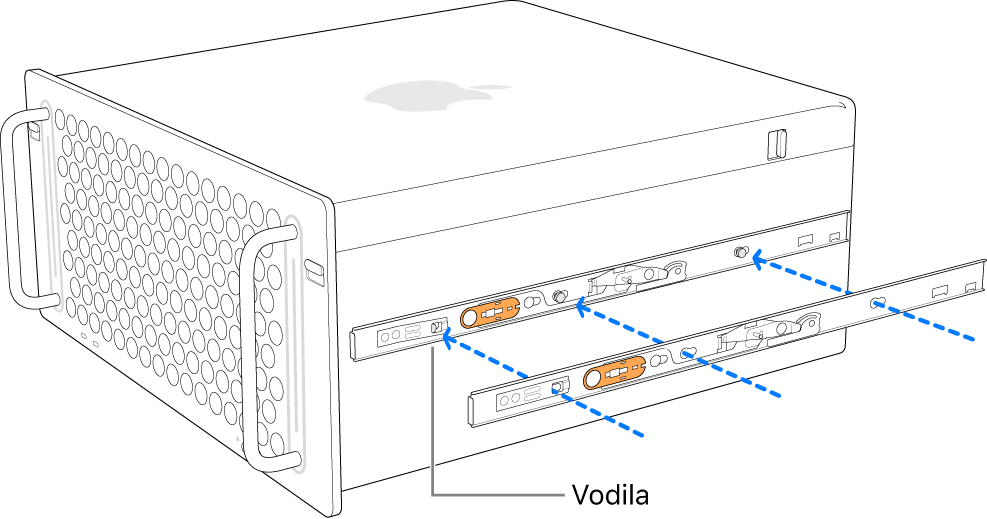 Vodila