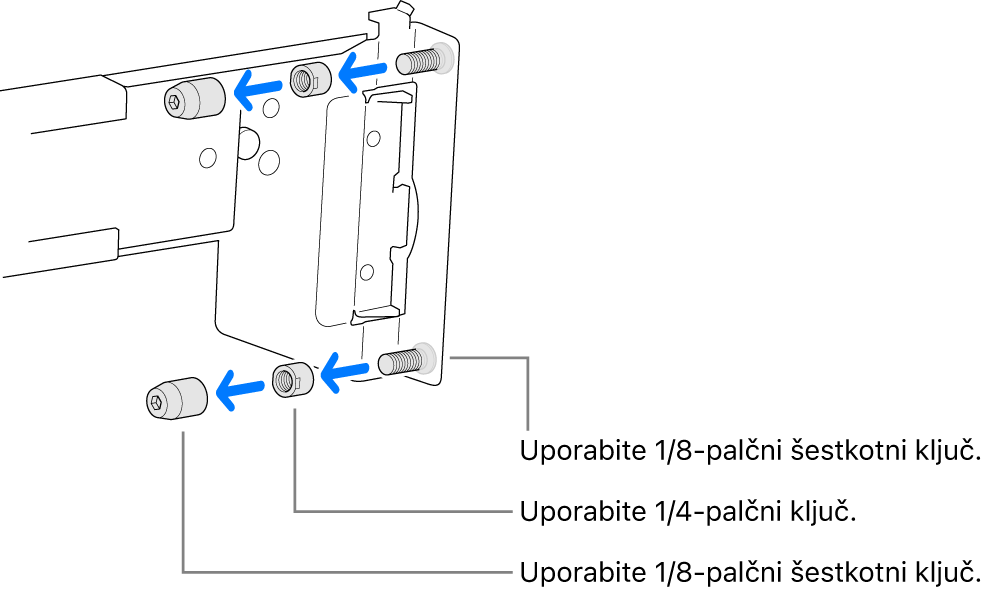 Uporabite 1/8-palčni šestkotni ključ.

Uporabite 1/4-palčni ključ.

Uporabite 1/8-palčni šestkotni ključ.