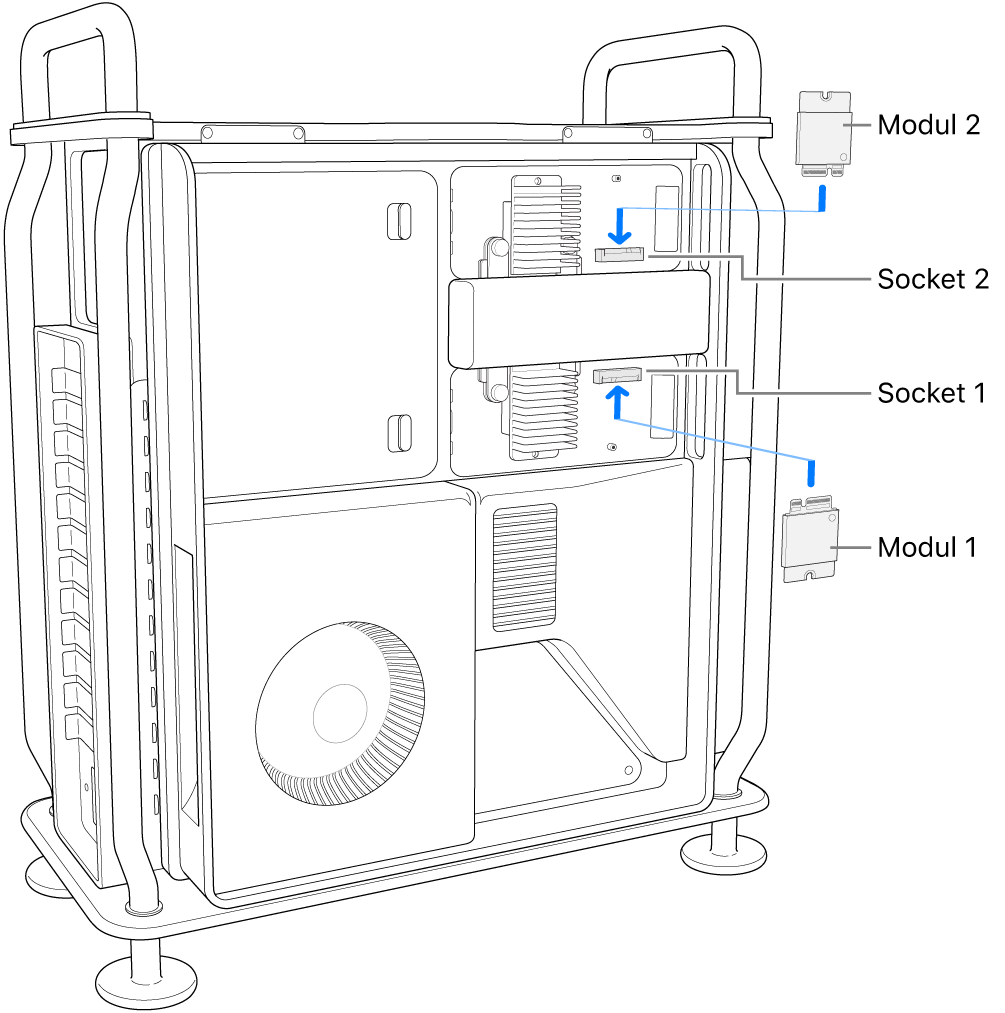 Modul 2
Socket 2
Socket 1
Modul 1