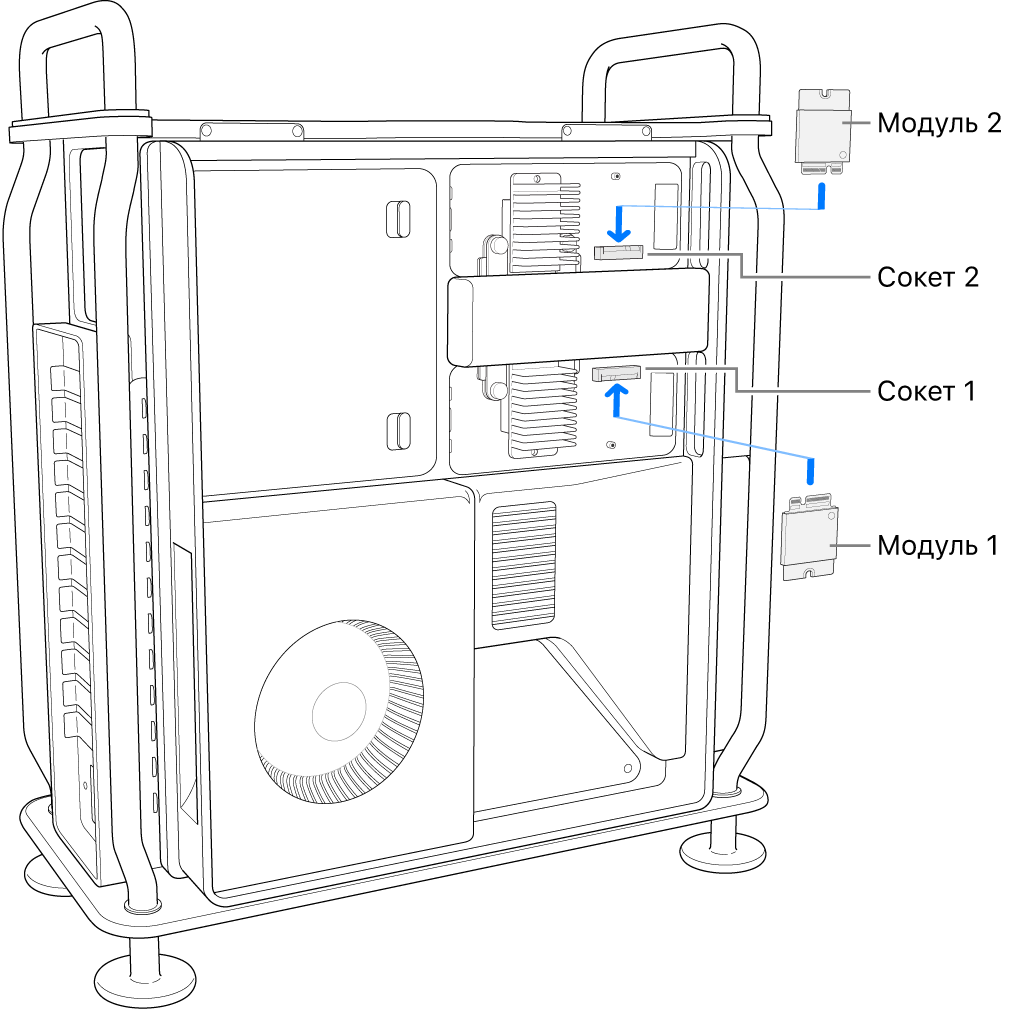 Модуль 2
Сокет 2
Сокет 1
Модуль 1