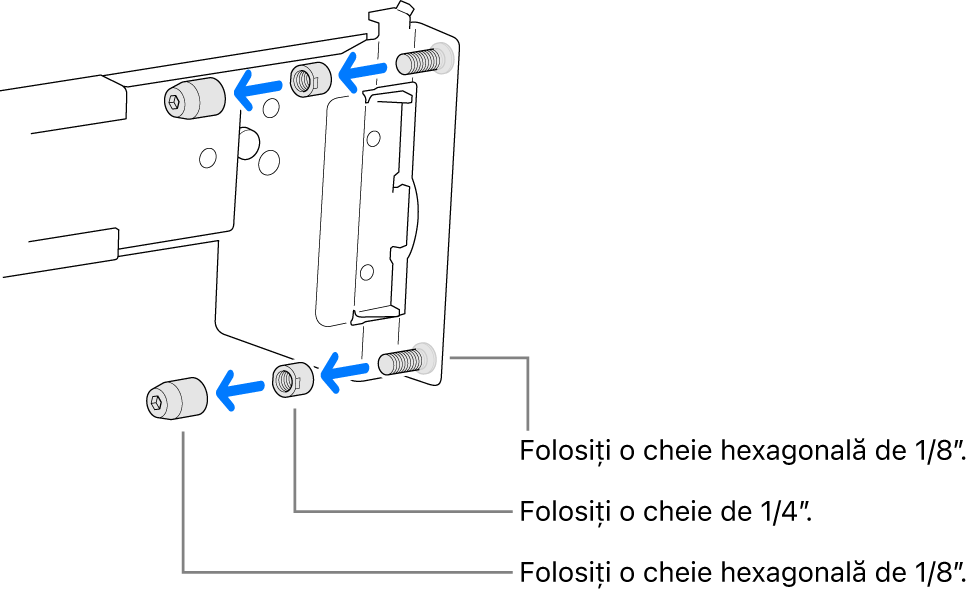 Folosiți o cheie hexagonală de 1/8″.

Folosiți o cheie de 1/4″.

Folosiți o cheie hexagonală de 1/8″.