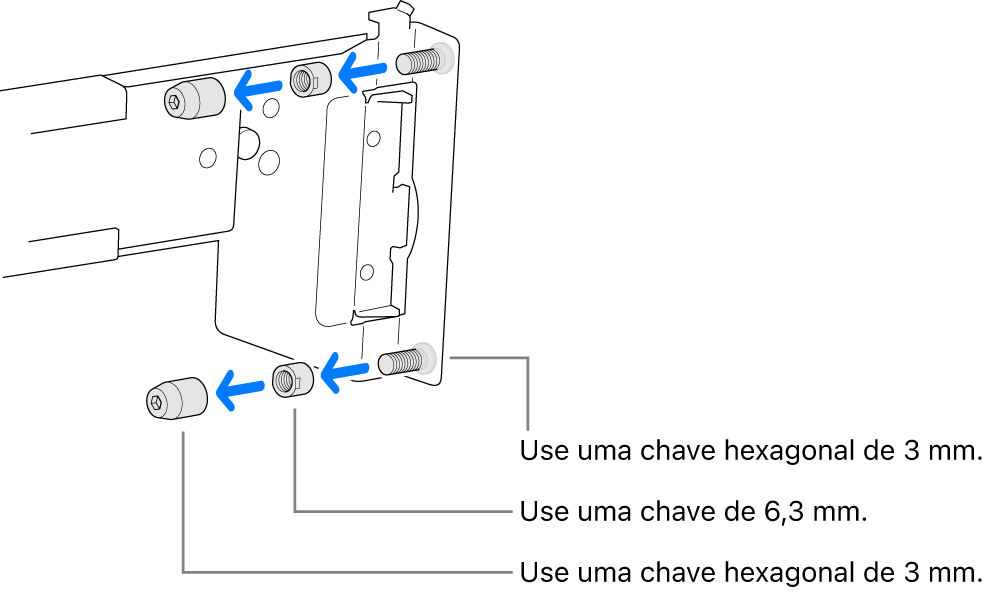 Use uma chave hexagonal de 3 mm.

Use uma chave de 6,3 mm.

Use uma chave hexagonal de 3 mm.