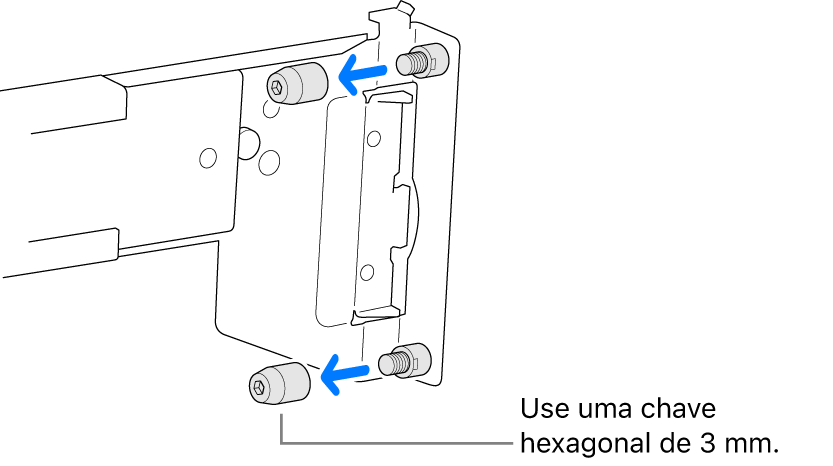 Use uma chave hexagonal de 3 mm.