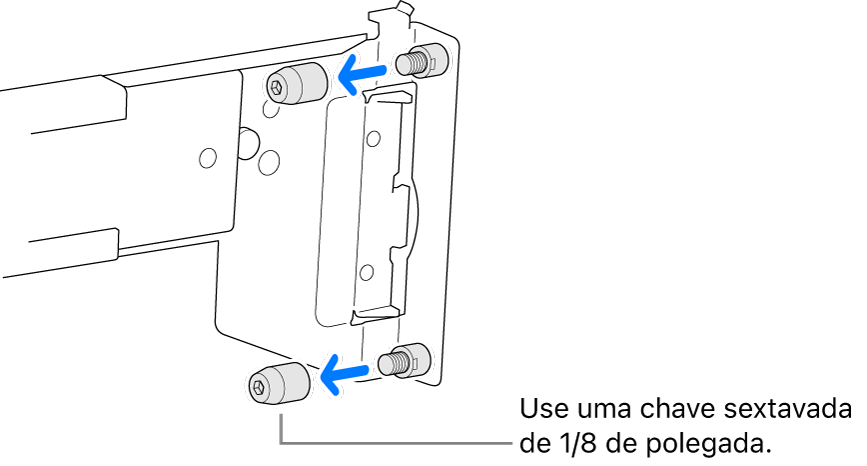 Use uma chave sextavada de 1/8 de polegada.