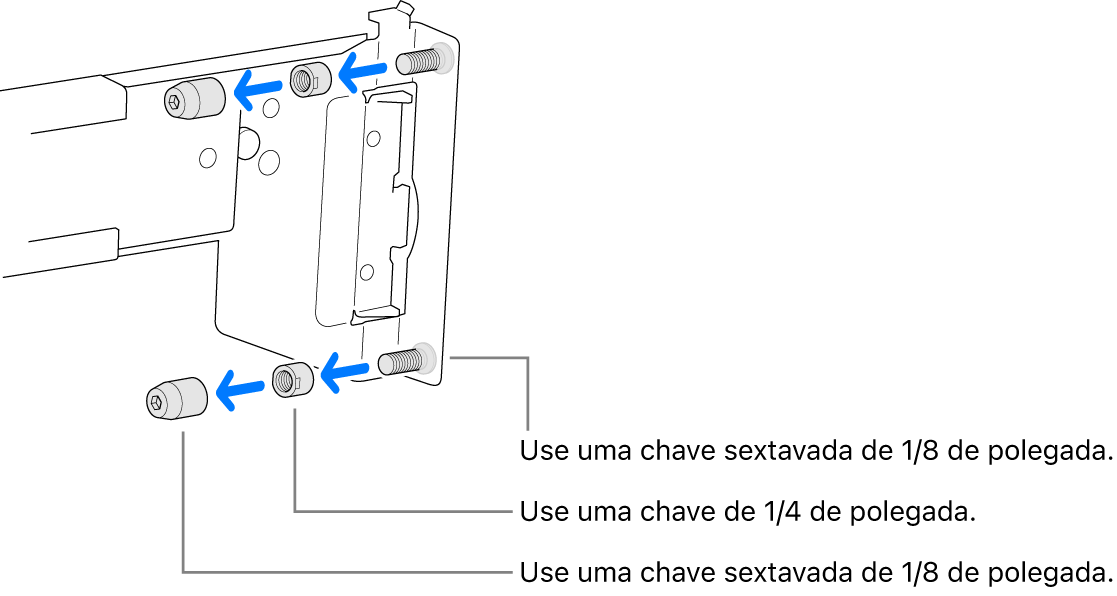 Use uma chave sextavada de 1/8 de polegada.

Use uma chave de 1/4 de polegada.

Use uma chave sextavada de 1/8 de polegada.