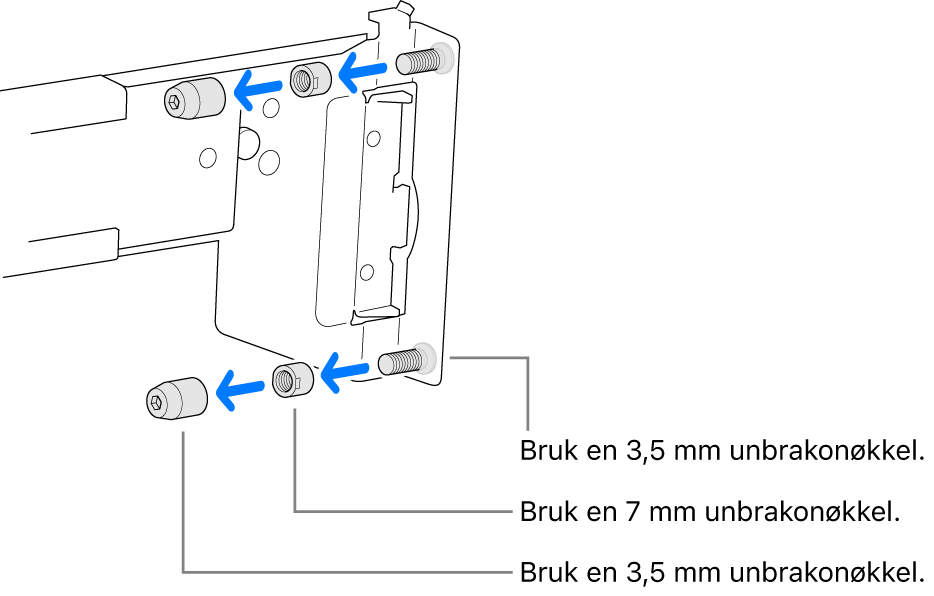 Bruk en 3,5 mm unbrakonøkkel.

Bruk en 7 mm unbrakonøkkel.

Bruk en 3,5 mm unbrakonøkkel.