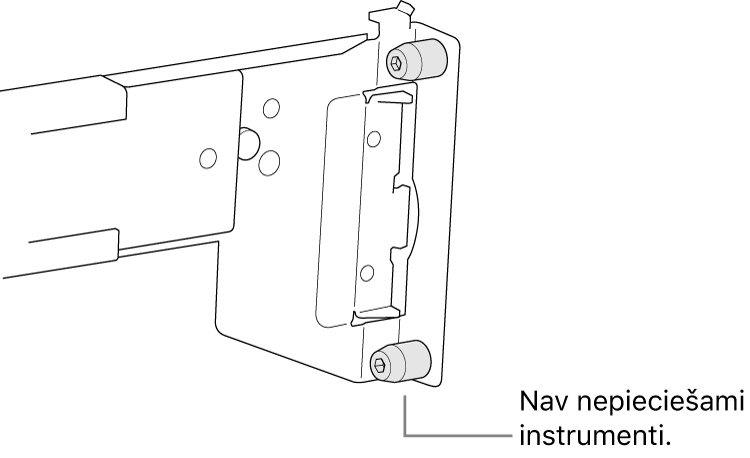 Nav nepieciešami instrumenti.