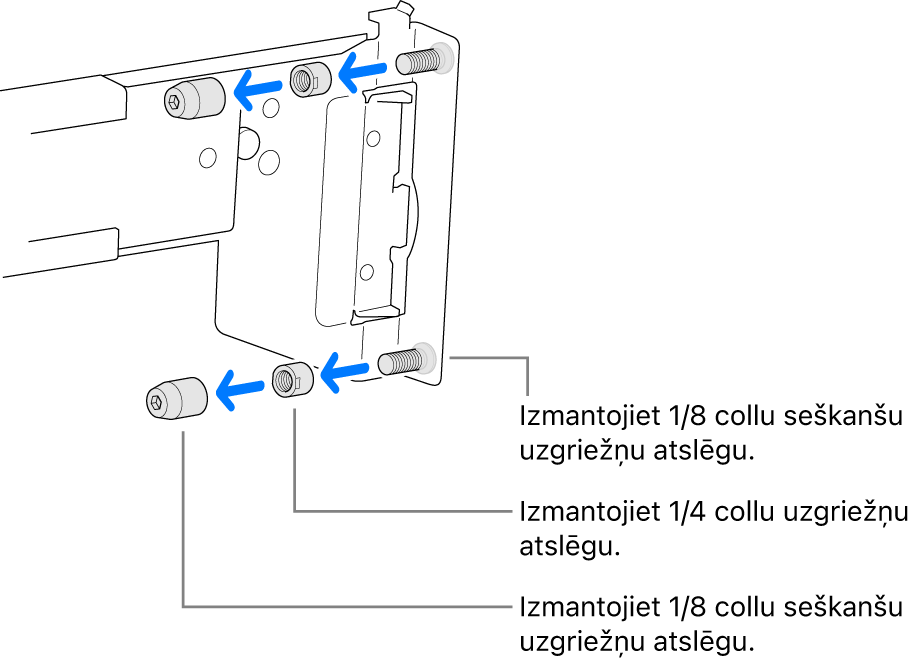 Izmantojiet 1/8 collu seškanšu uzgriežņu atslēgu.

Izmantojiet 1/4 collu uzgriežņu atslēgu.

Izmantojiet 1/8 collu seškanšu uzgriežņu atslēgu.