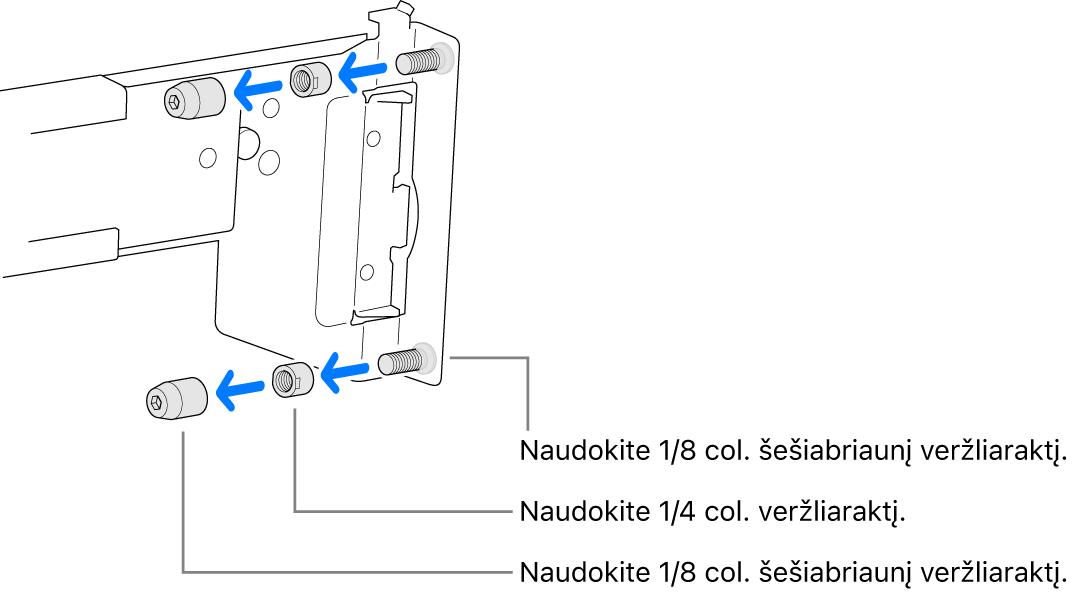 Naudokite 1/8 col. šešiabriaunį veržliaraktį.

Naudokite 1/4 col. veržliaraktį.

Naudokite 1/8 col. šešiabriaunį veržliaraktį.