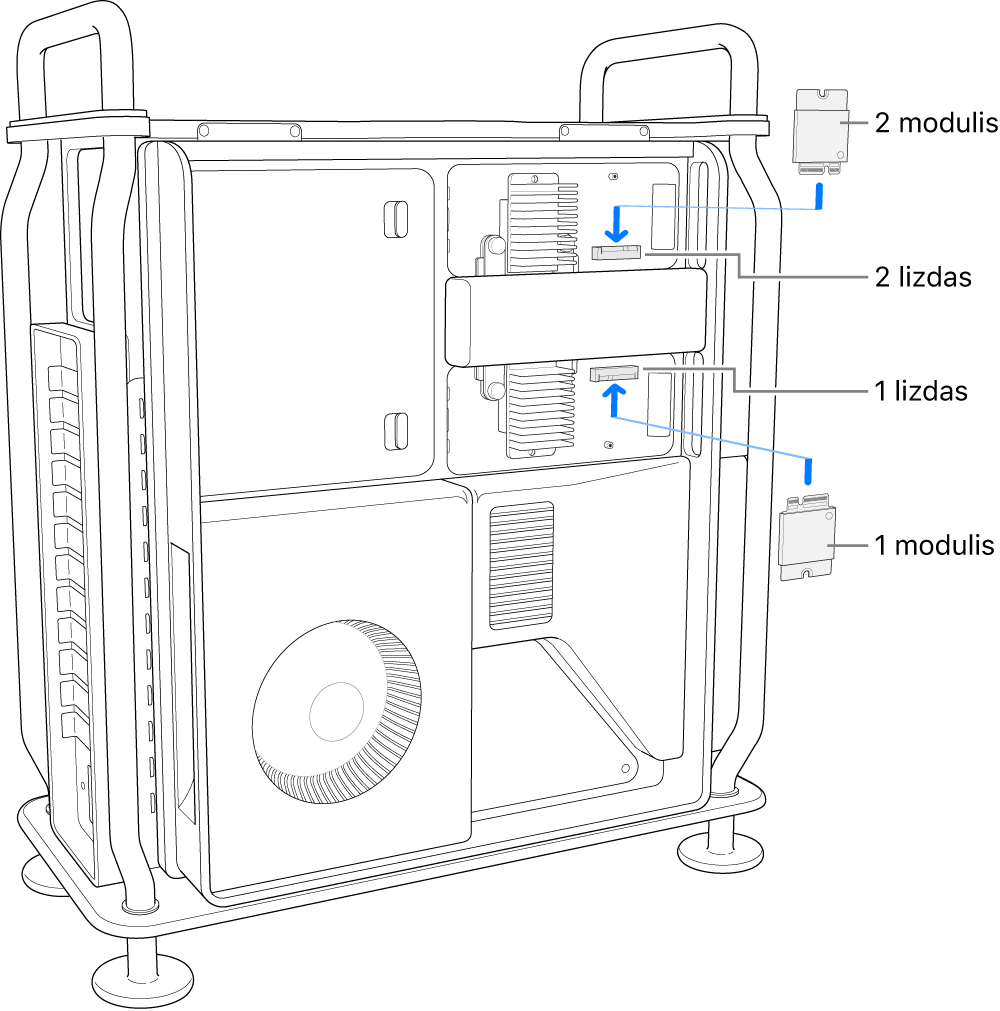 2 modulis
2 lizdas
1 lizdas
1 modulis