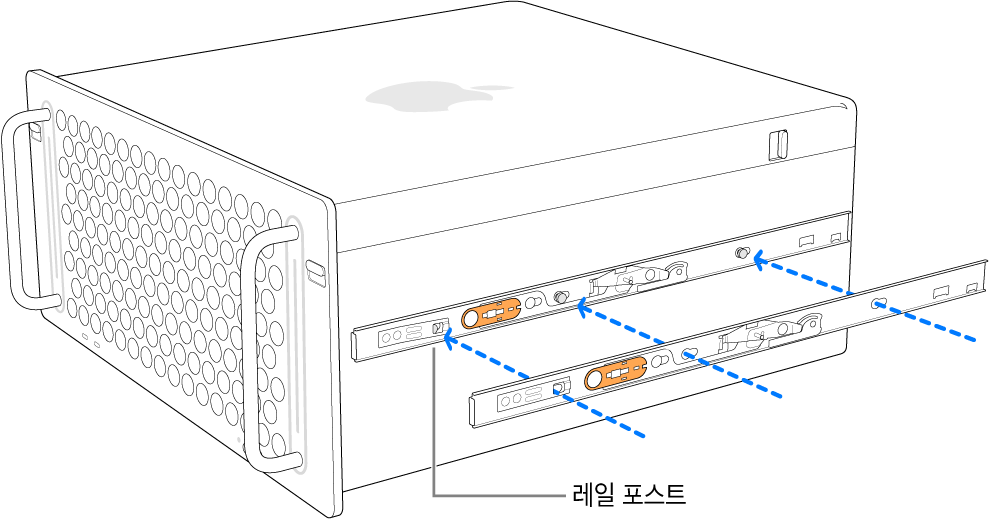 레일 포스트