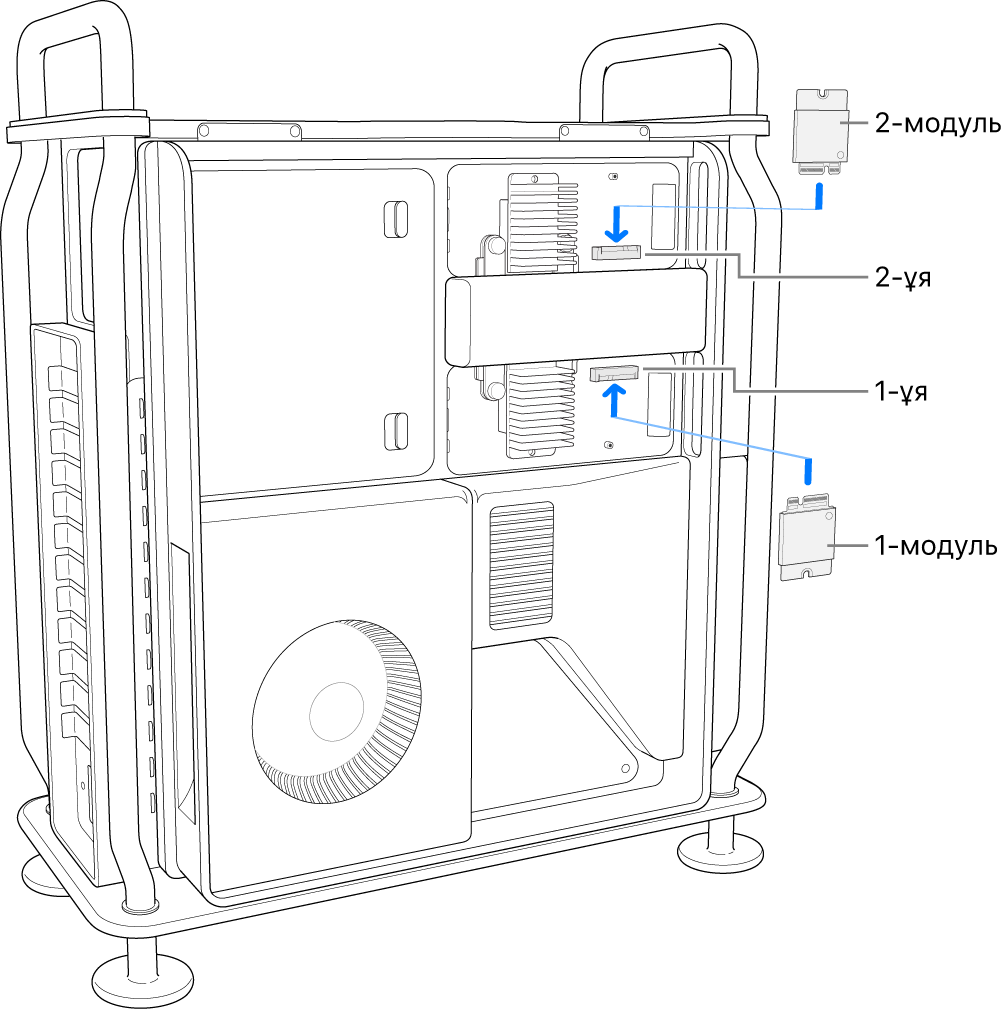 2-модуль

2-ұя

1-ұя

1-модуль