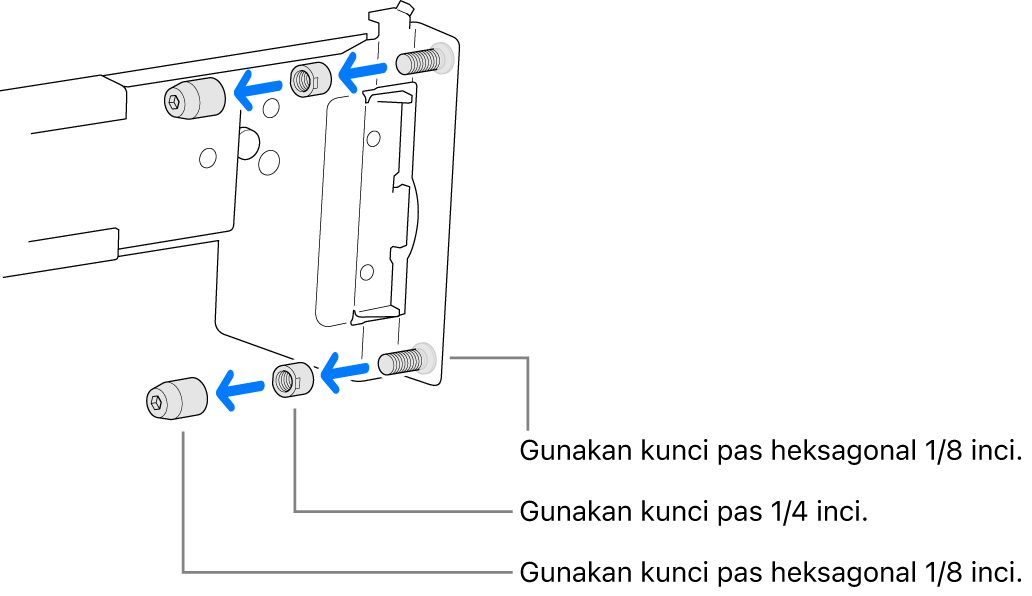 Gunakan kunci pas heksagonal 1/8 inci.

Gunakan kunci pas 1/4 inci.

Gunakan kunci pas heksagonal 1/8 inci.