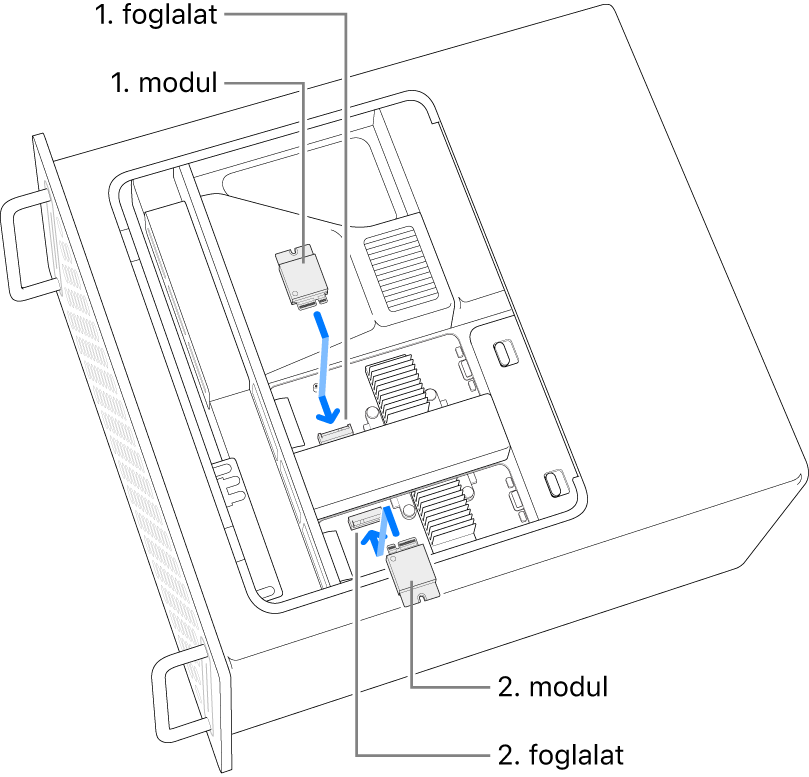 1. foglalat
1. modul
2. modul
2. foglalat