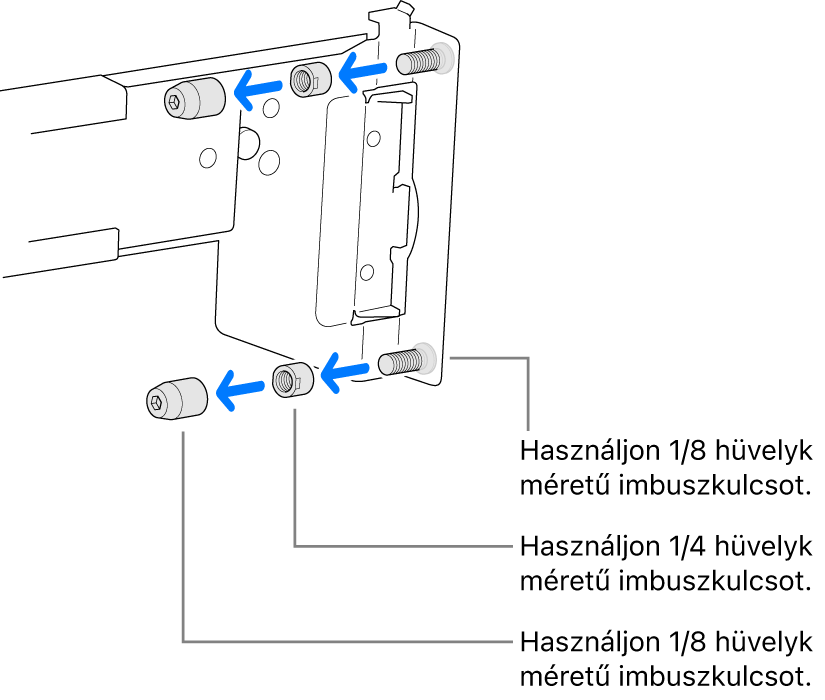 Használjon 1/8 hüvelyk méretű imbuszkulcsot.

Használjon 1/4 hüvelyk méretű imbuszkulcsot.

Használjon 1/8 hüvelyk méretű imbuszkulcsot.