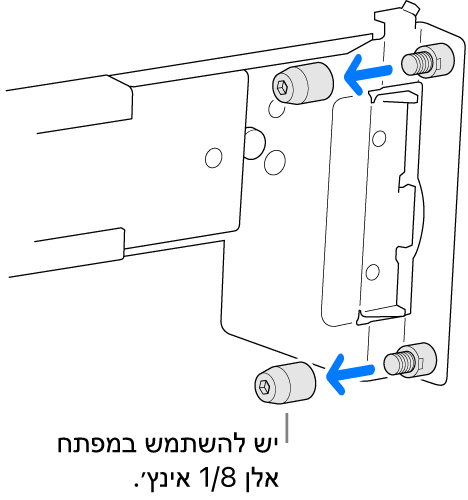 יש להשתמש במפתח אלן 1/8 אינץ׳.