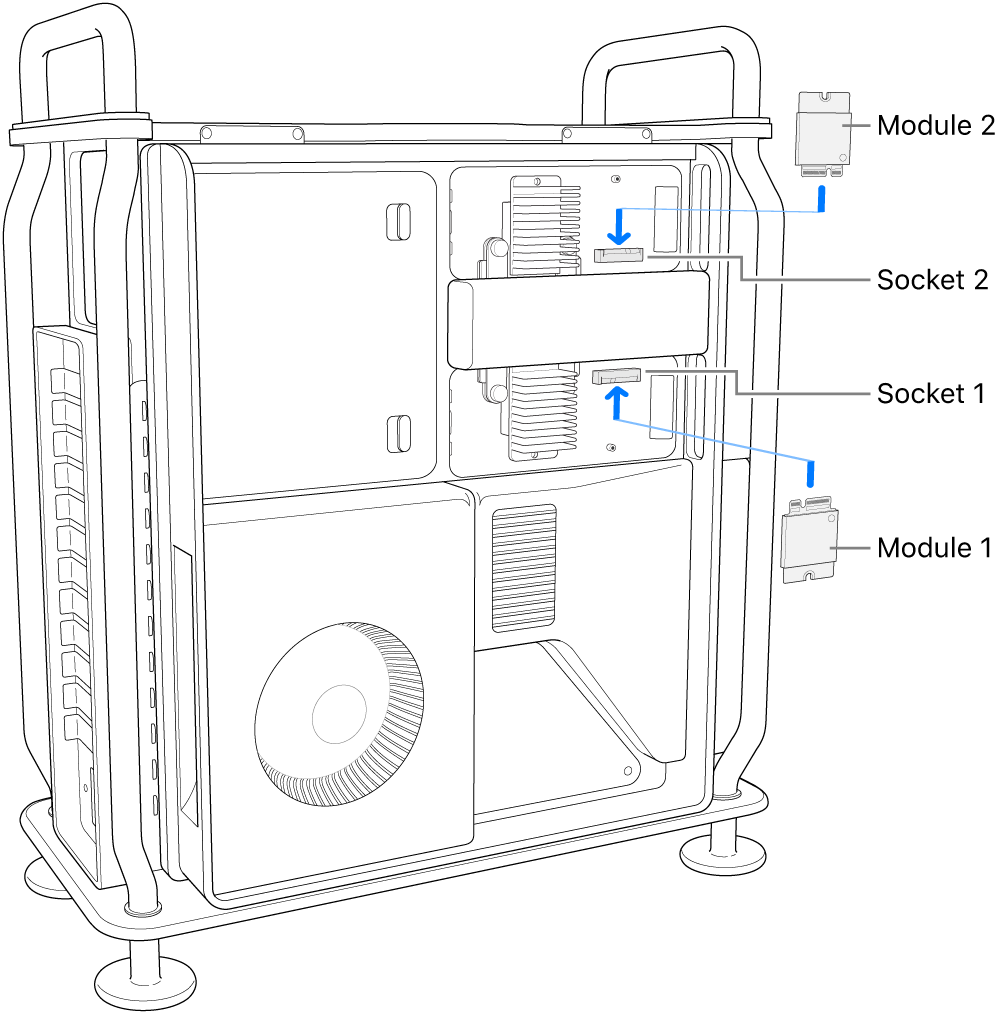 Module 2
Socket 2
Socket 1
Module 1