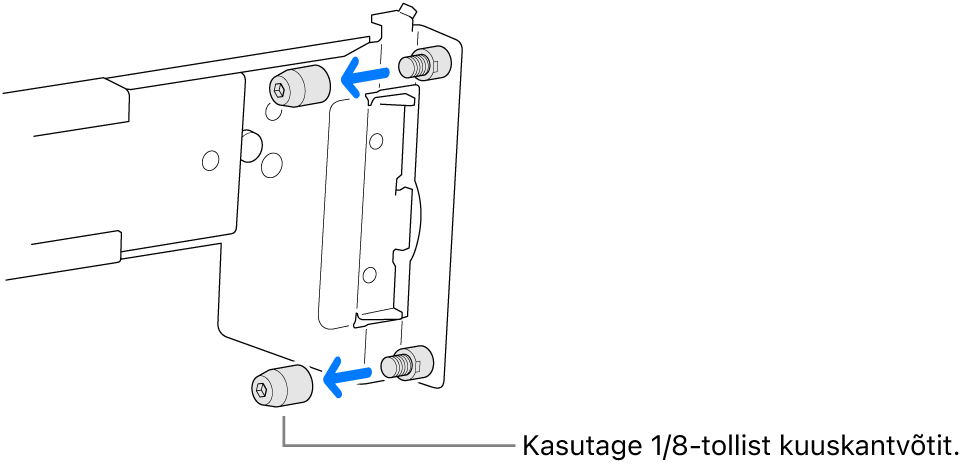 Kasutage 1/8-tollist kuuskantvõtit.