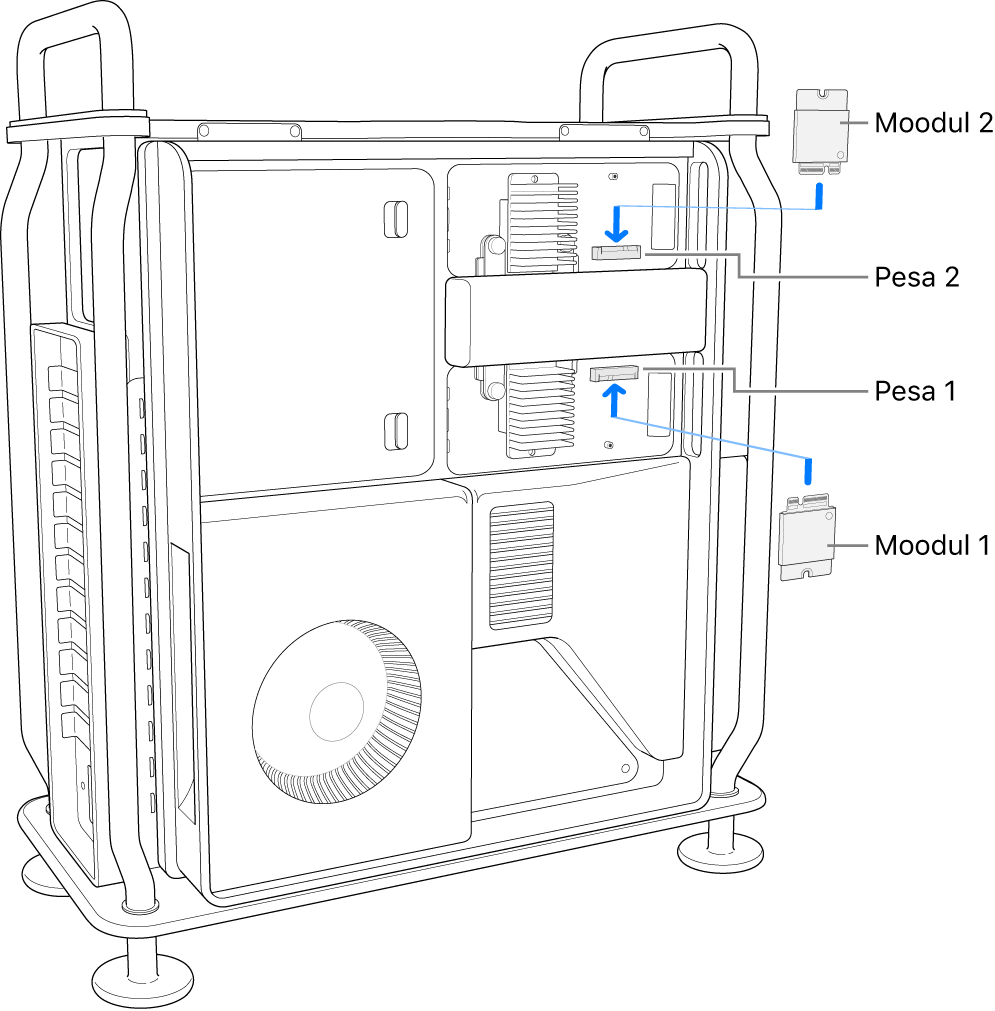 Moodul 2
Pesa 2
Pesa 1
Moodul 1