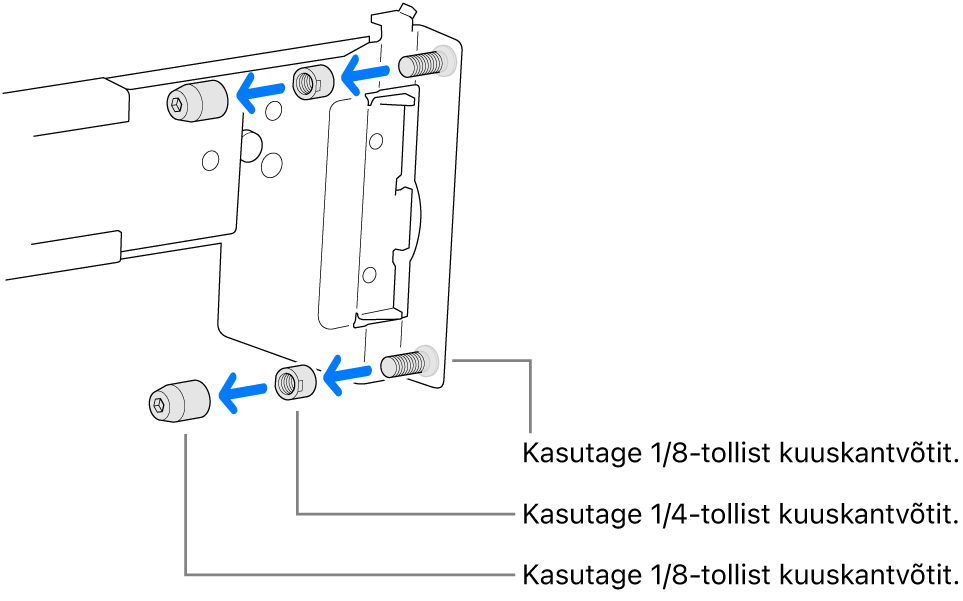 Kasutage 1/8-tollist kuuskantvõtit.

Kasutage 1/4-tollist kuuskantvõtit.

Kasutage 1/8-tollist kuuskantvõtit.