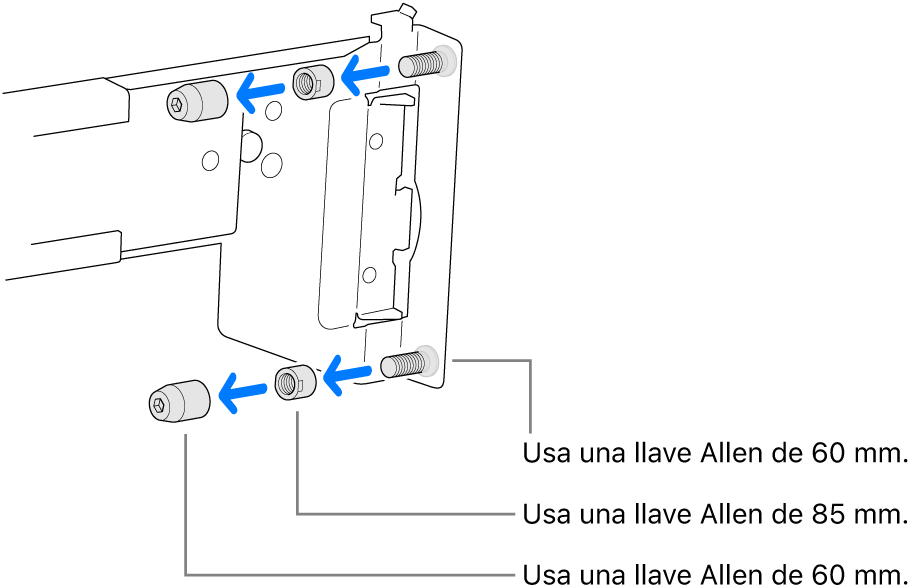 Usa una llave Allen de 60 mm.

Usa una llave Allen de 85 mm.

Usa una llave Allen de 60 mm.