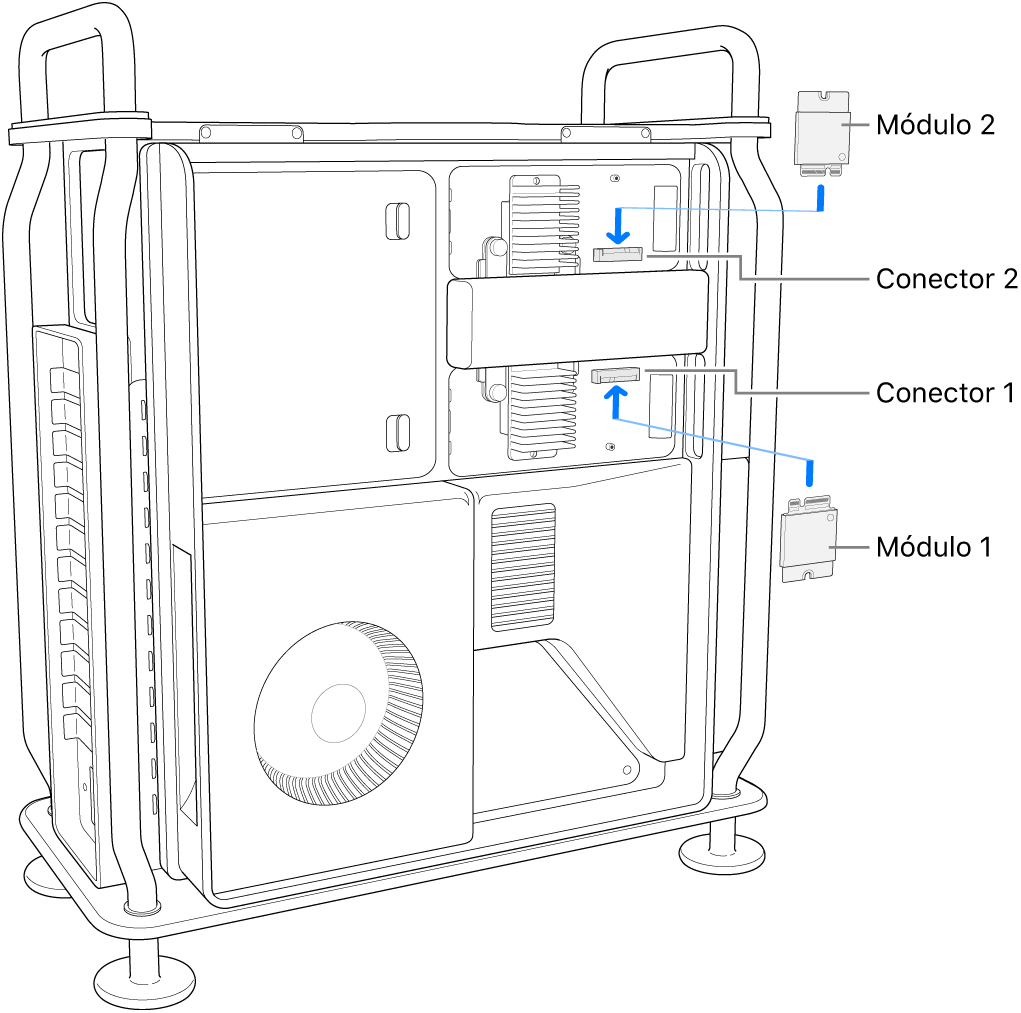 Módulo 2

Conector 2

Conector 1

Módulo 1