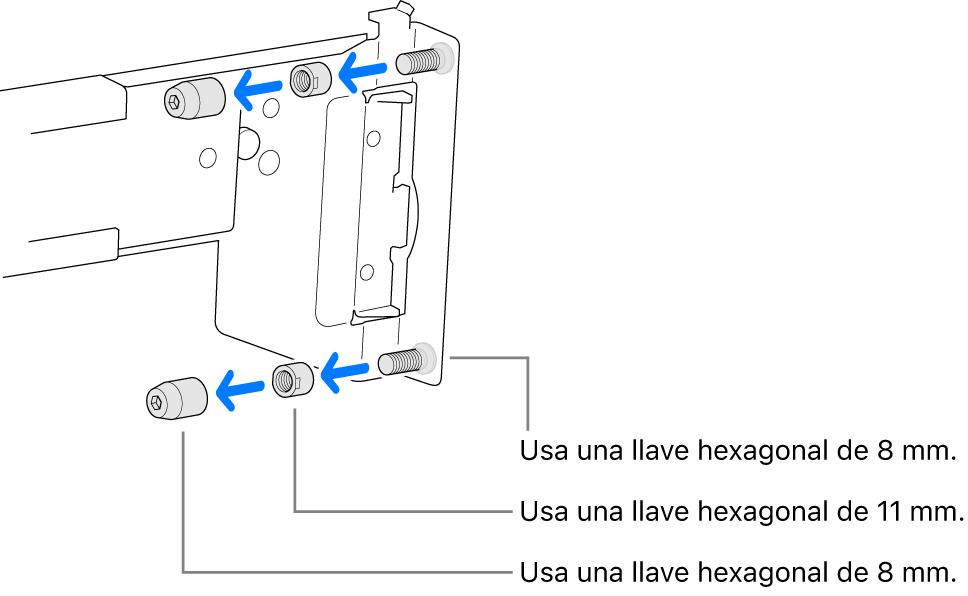 Usa una llave hexagonal de 8 mm.

Usa una llave hexagonal de 11 mm.

Usa una llave hexagonal de 8 mm.