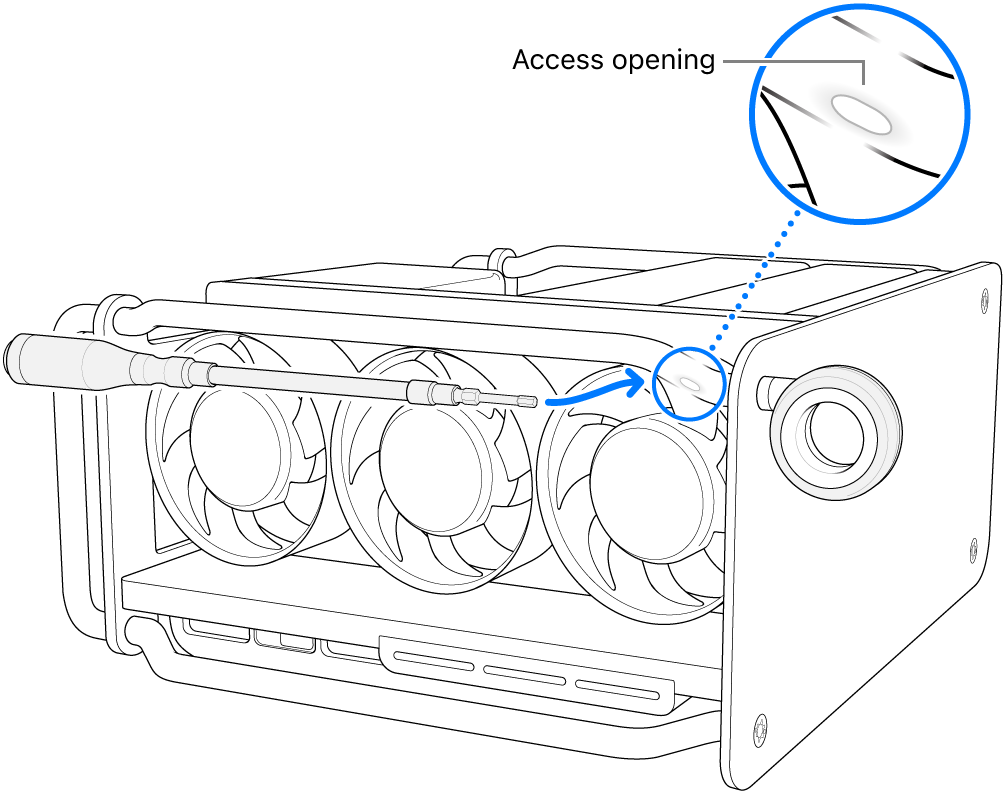 Access opening