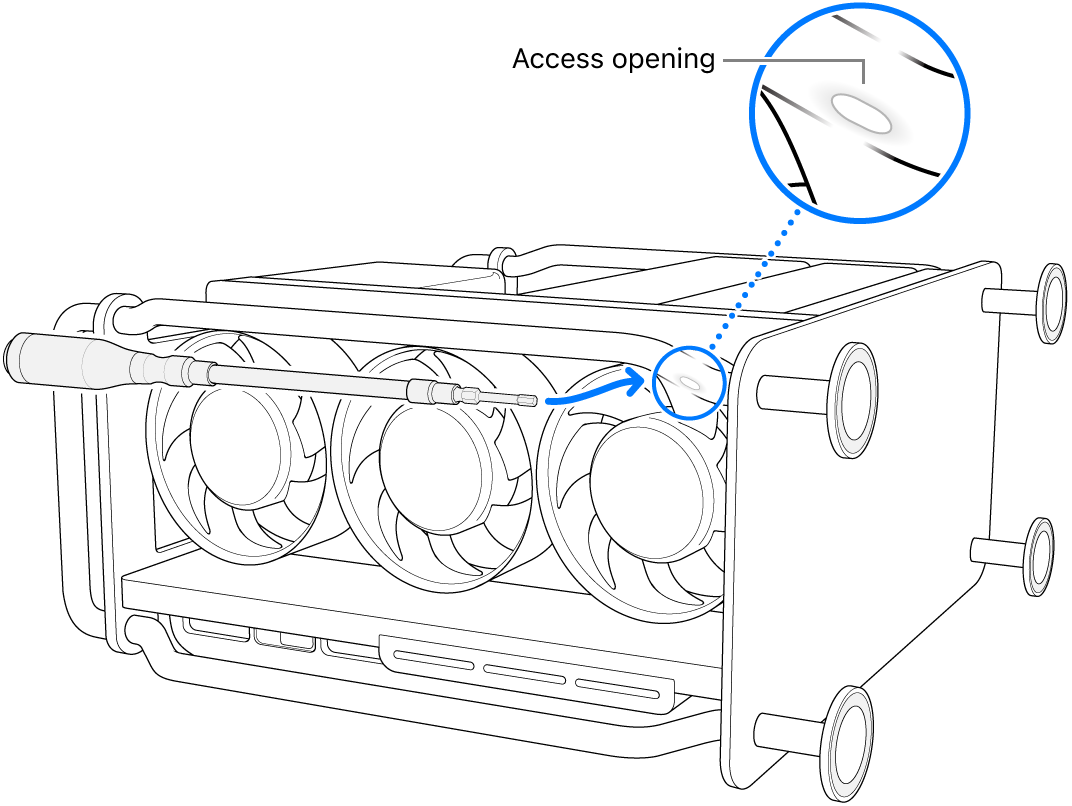 Access opening