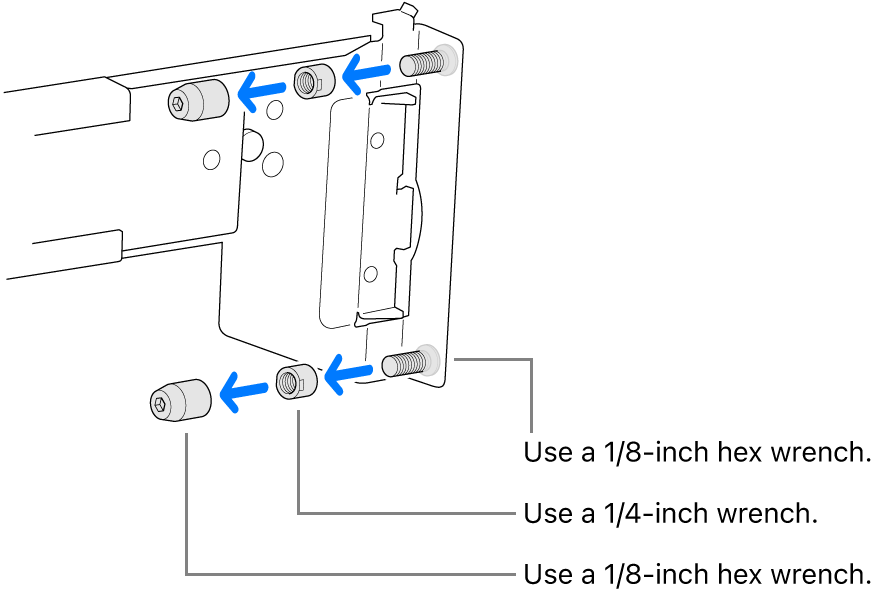 Use a 1/8-inch hex wrench.

Use a 1/4-inch wrench.

Use a 1/8-inch hex wrench.