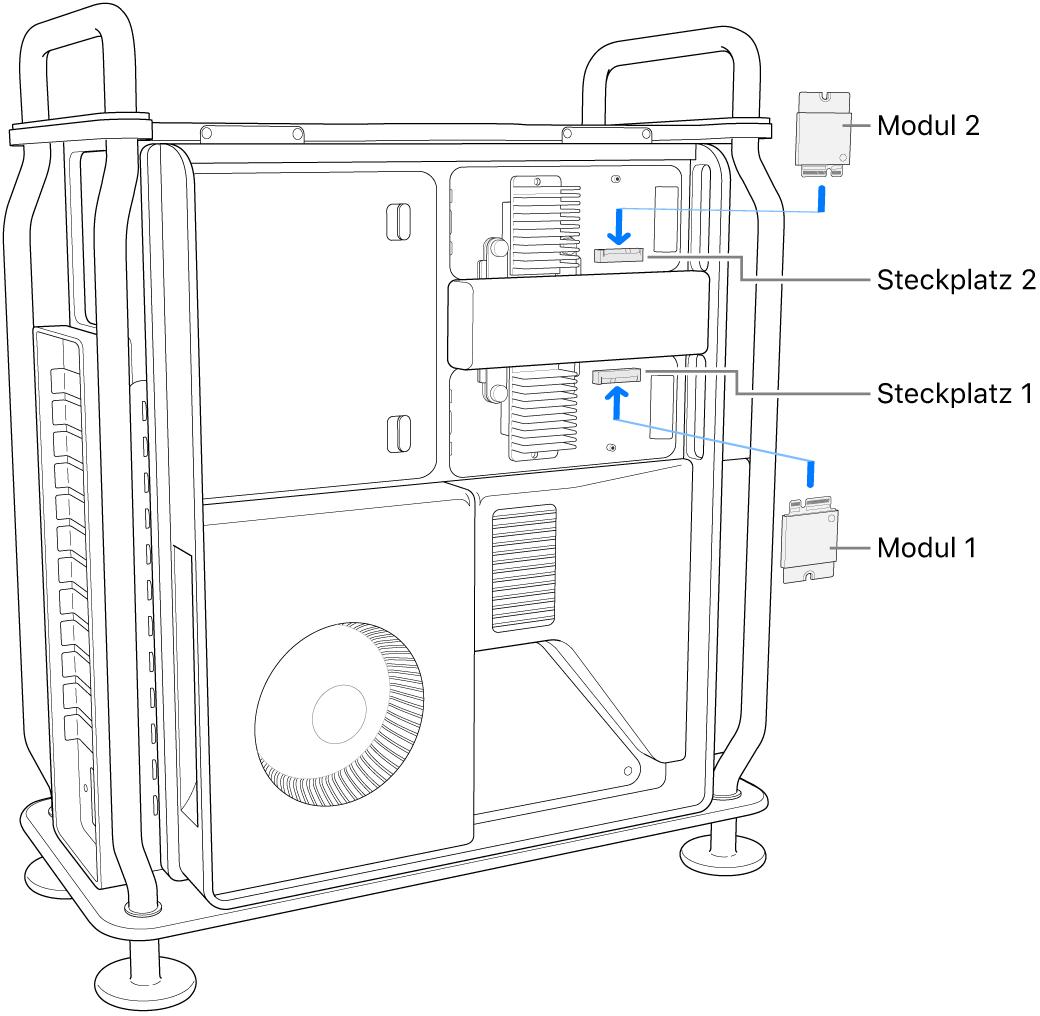 Modul 2
Steckplatz 2
Steckplatz 1
Modul 1