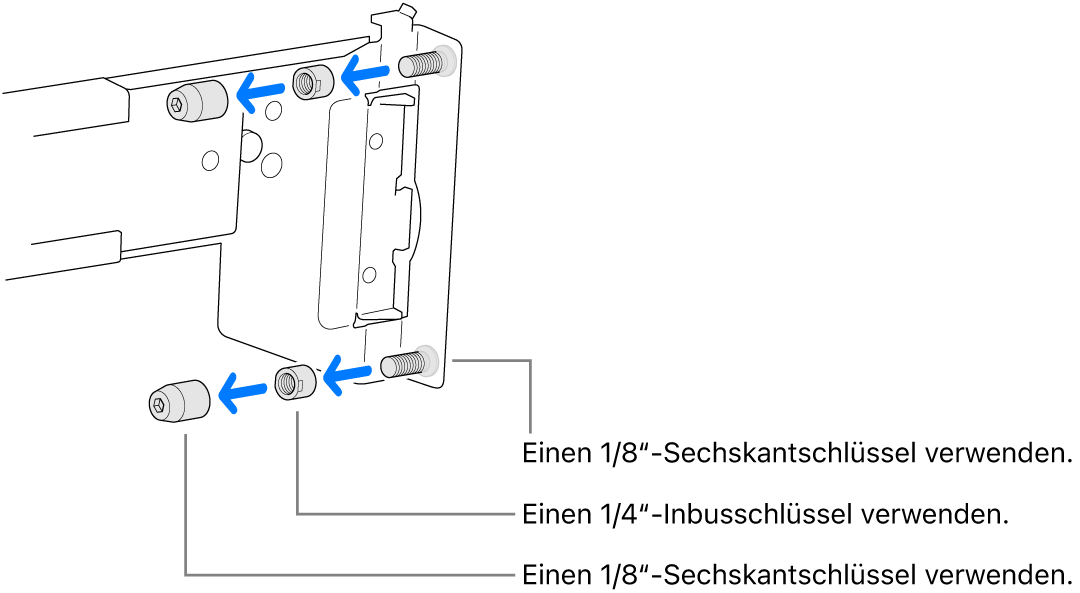 Einen 1/8“-Sechskantschlüssel verwenden.

Einen 1/4“-Inbusschlüssel verwenden.

Einen 1/8“-Sechskantschlüssel verwenden.