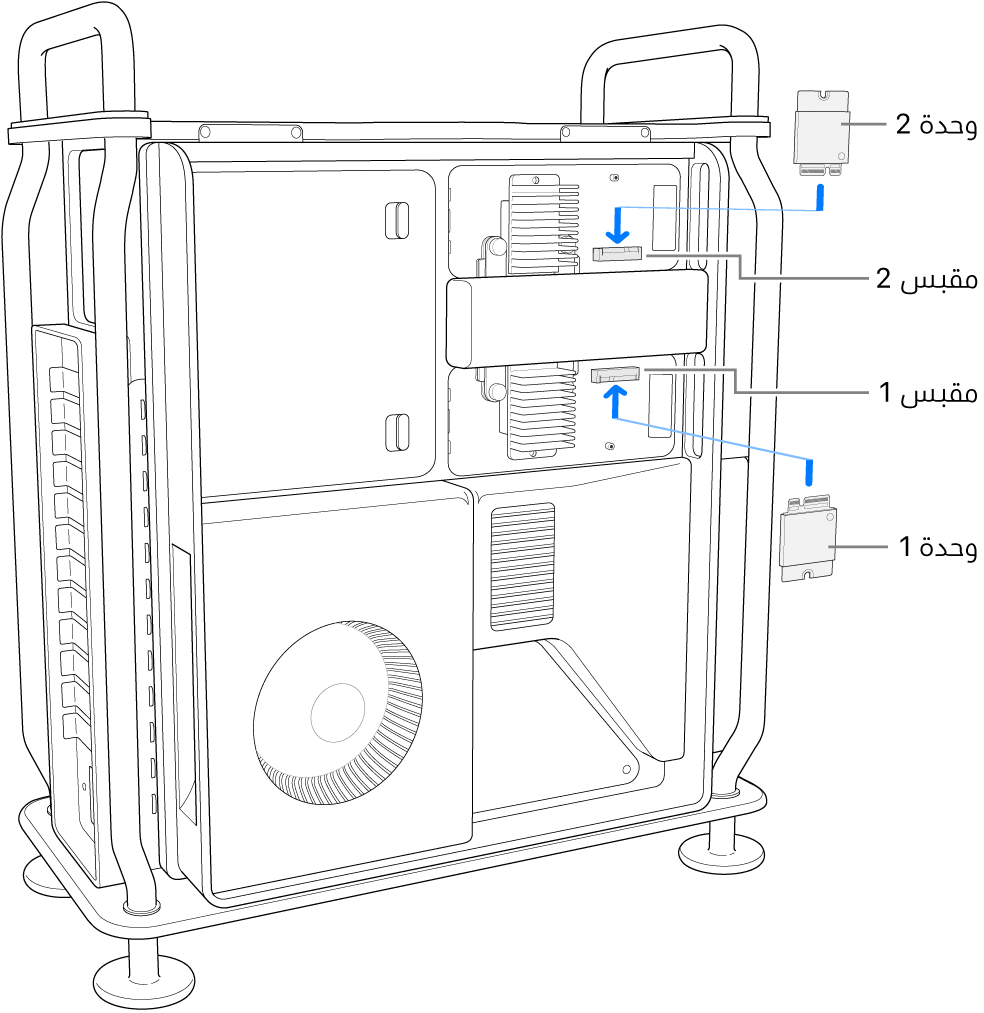 وحدة 2

مقبس 2

مقبس 1

وحدة 1