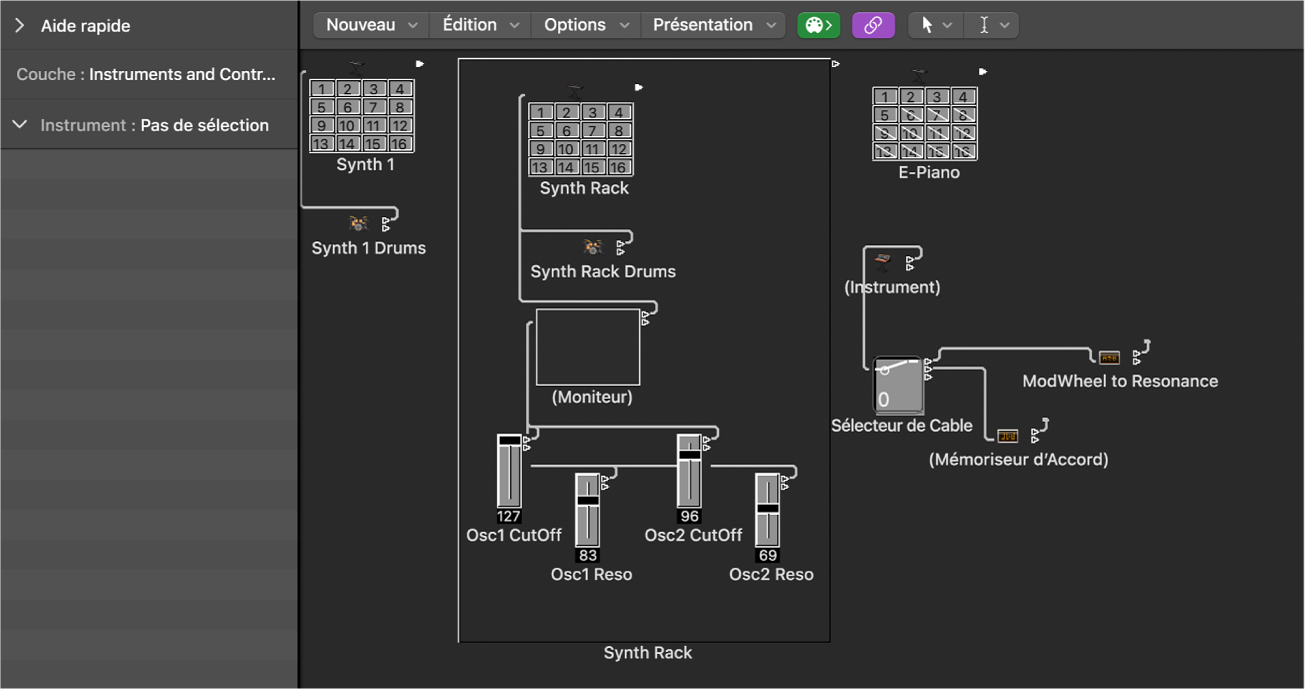 Aide rapide

Couche : Instruments and Contr...

Instrument : Pas de sélection

Nouveau Édition Options Présentation

| 1 | 2 | 3 | 4 |
|---|---|---|---|
| 5 | 6 | 7 | 8 |
| 9 | 10 | 11 | 12 |
| 13 | 14 | 15 | 16 |

Synth 1

Synth 1 Drums

| 1 | 2 | 3 | 4 |
|---|---|---|---|
| 5 | 6 | 7 | 8 |
| 9 | 10 | 11 | 12 |
| 13 | 14 | 15 | 16 |

Synth Rack

Synth Rack Drums

(Moniteur)

127
Osc1 CutOff

83
Osc1 Reso

96
Osc2 CutOff

69
Osc2 Reso

Synth Rack

| 1 | 2 | 3 | 4 |
|---|---|---|---|
| 5 | 6 | 7 | 8 |
| 9 | 10 | 11 | 12 |
| 13 | 14 | 15 | 16 |

E-Piano

(Instrument)

0
Sélecteur de Cable

ModWheel to Resonance

(Mémoriseur d'Accord)