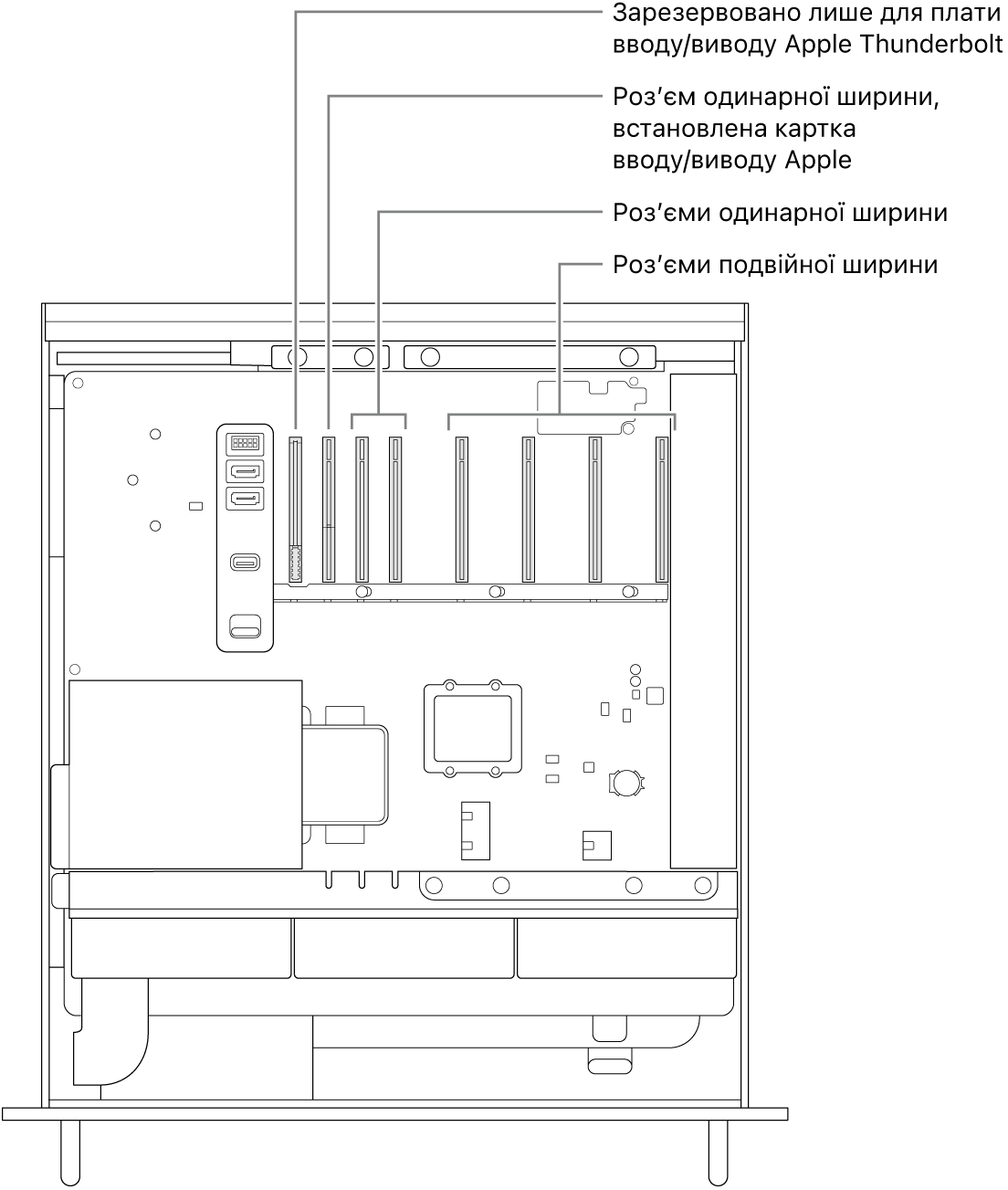 Зарезервовано лише для плати вводу/виводу Apple Thunderbolt

Роз’єм одинарної ширини, встановлена картка вводу/виводу Apple

Роз’єми одинарної ширини

Роз’єми подвійної ширини