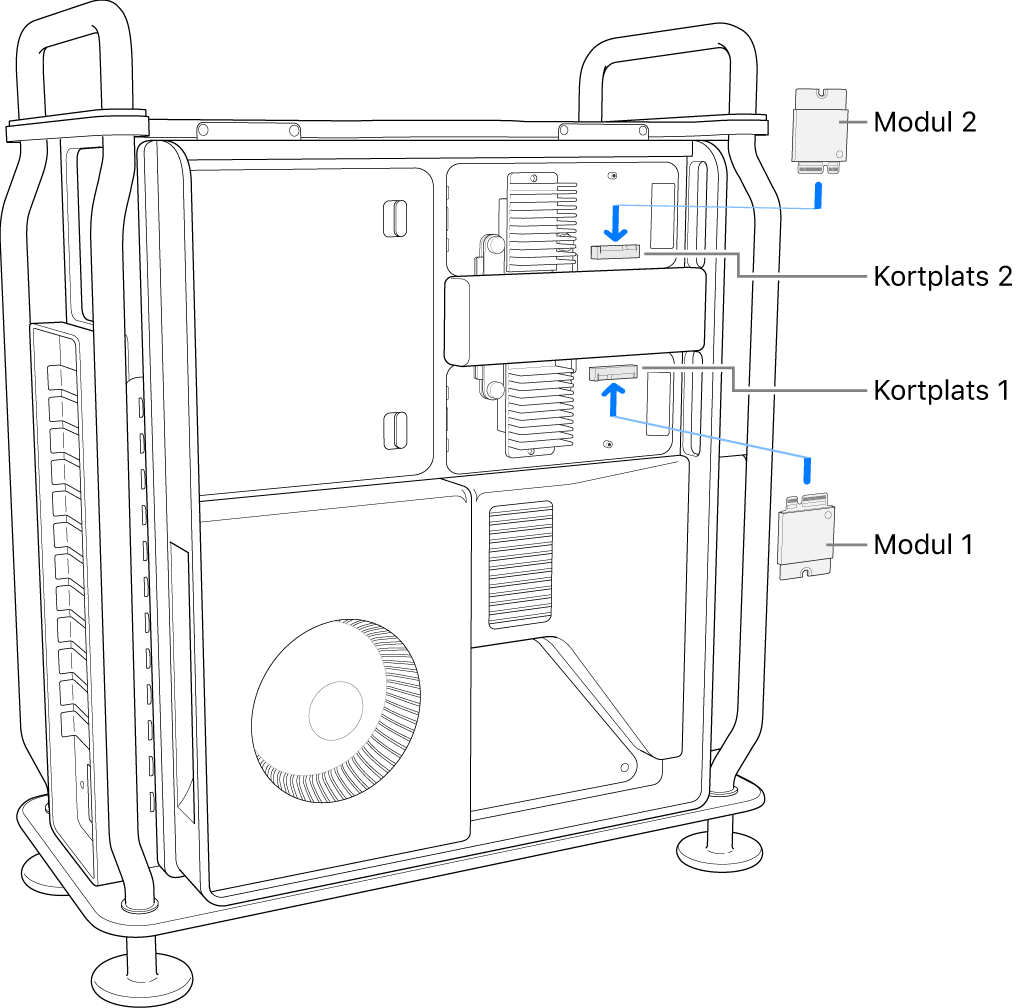 Modul 2
Kortplats 2
Kortplats 1
Modul 1