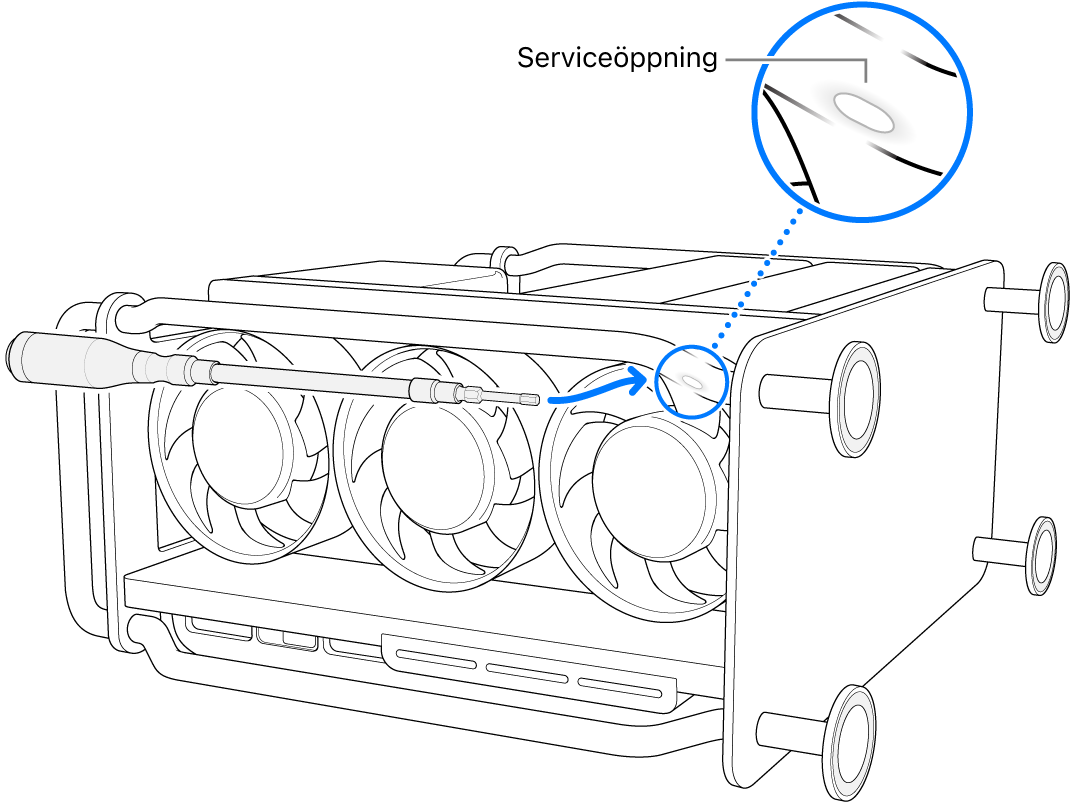 Serviceöppning